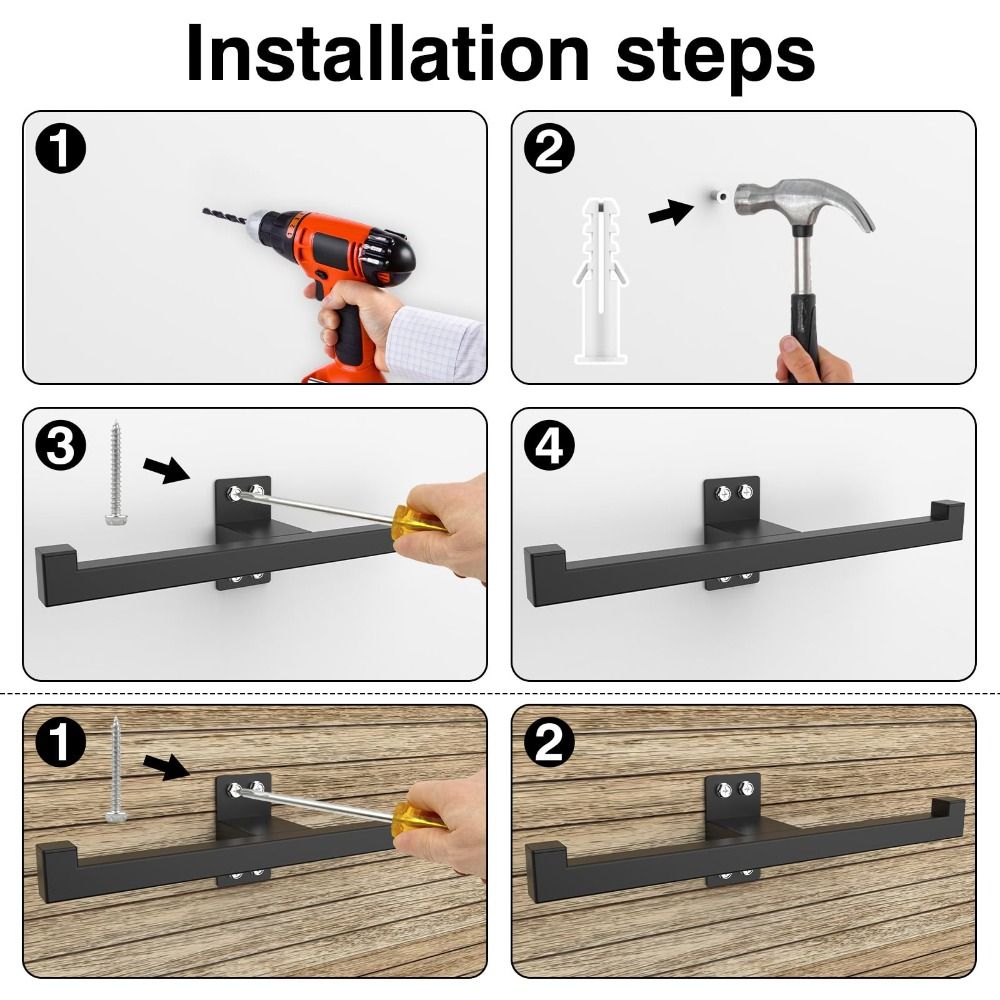 Installation steps

1

2

3

4

1

2