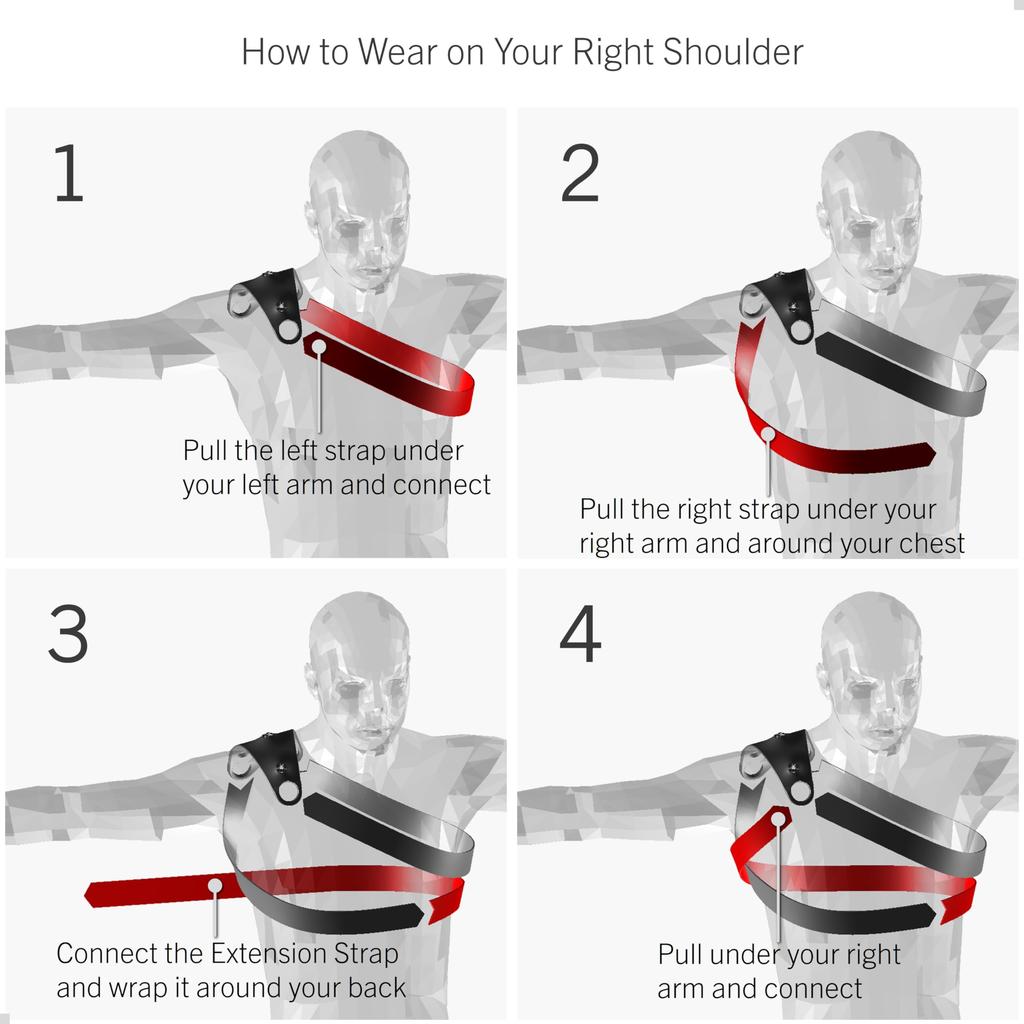 How to Wear on Your Right Shoulder

1

Pull the left strap under your left arm and connect

2

Pull the right strap under your right arm and around your chest

3

Connect the Extension Strap and wrap it around your back

4

Pull under your right arm and connect