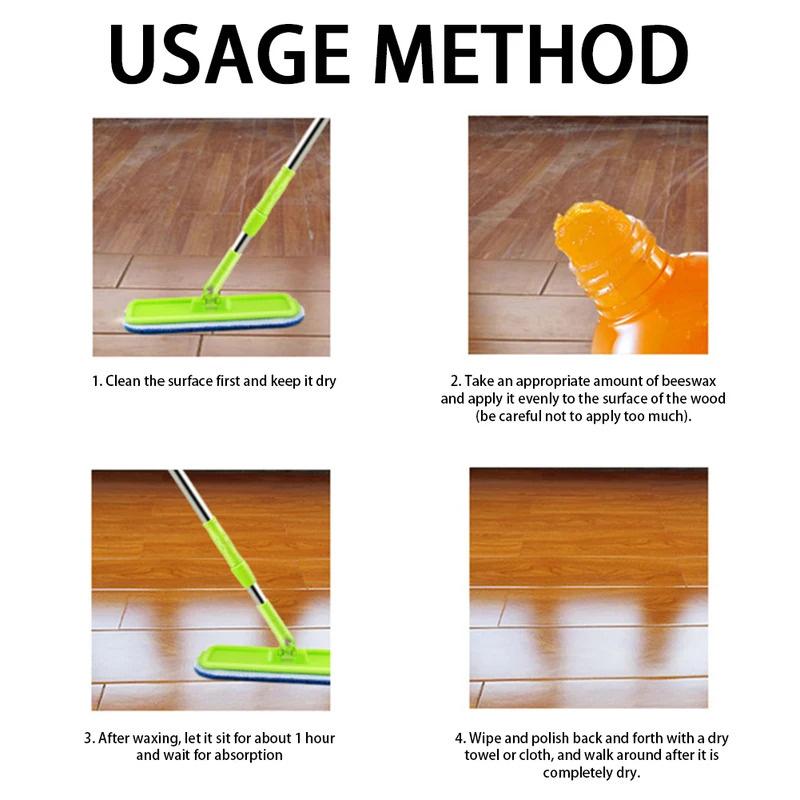 USAGE METHOD

1. Clean the surface first and keep it dry

2. Take an appropriate amount of beeswax and apply it evenly to the surface of the wood (be careful not to apply too much).

3. After waxing, let it sit for about 1 hour and wait for absorption

4. Wipe and polish back and forth with a dry towel or cloth, and walk around after it is completely dry.