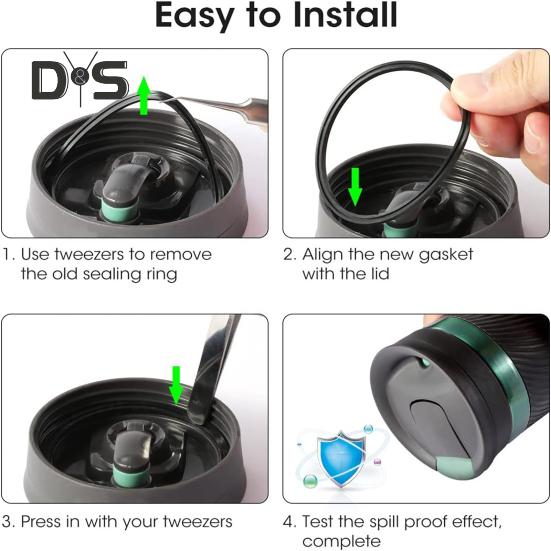 Easy to Install

D&S

1. Use tweezers to remove the old sealing ring

2. Align the new gasket with the lid

3. Press in with your tweezers

4. Test the spill proof effect, complete