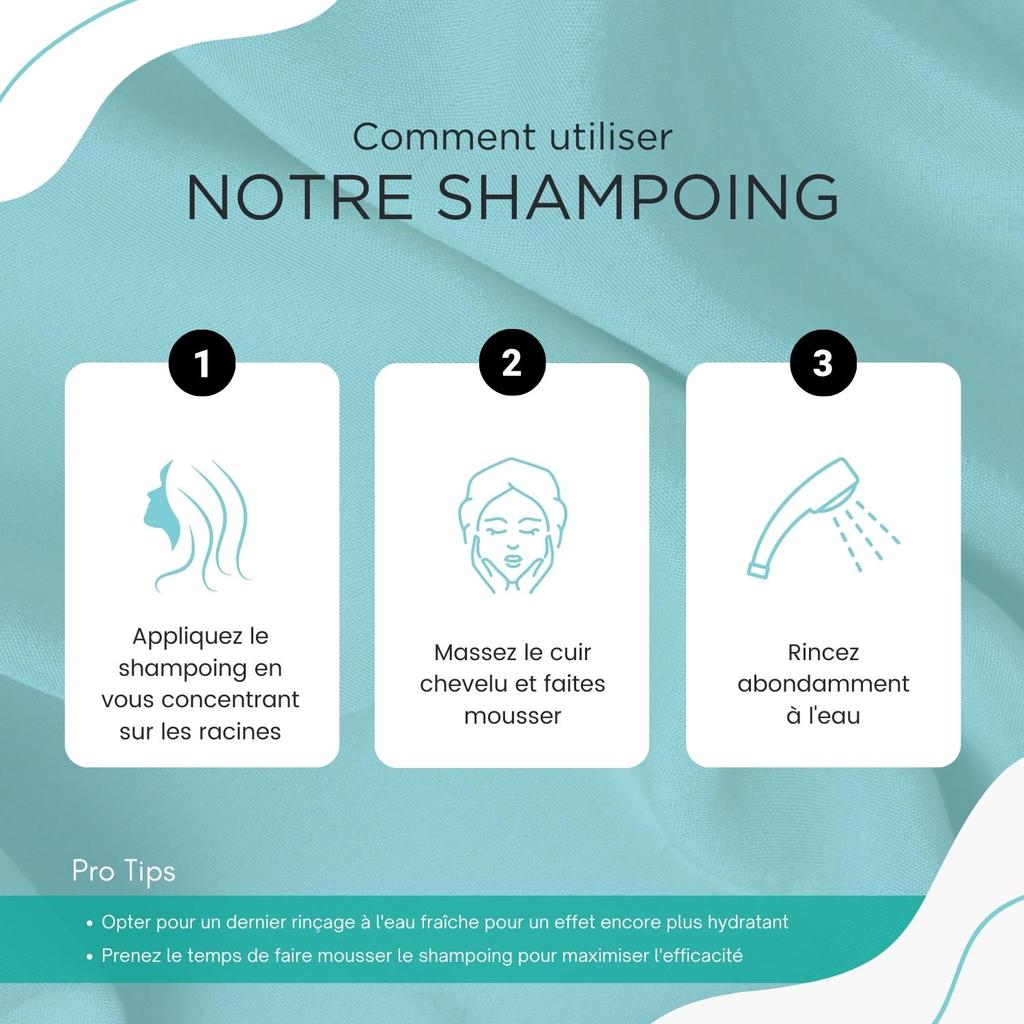 Comment utiliser
NOTRE SHAMPOING

1

Appliquez le shampoing en vous concentrant sur les racines

2

Massez le cuir chevelu et faites mousser

3

Rincez abondamment à l'eau

Pro Tips

• Opter pour un dernier rinçage à l'eau fraîche pour un effet encore plus hydratant
• Prenez le temps de faire mousser le shampoing pour maximiser l'efficacité