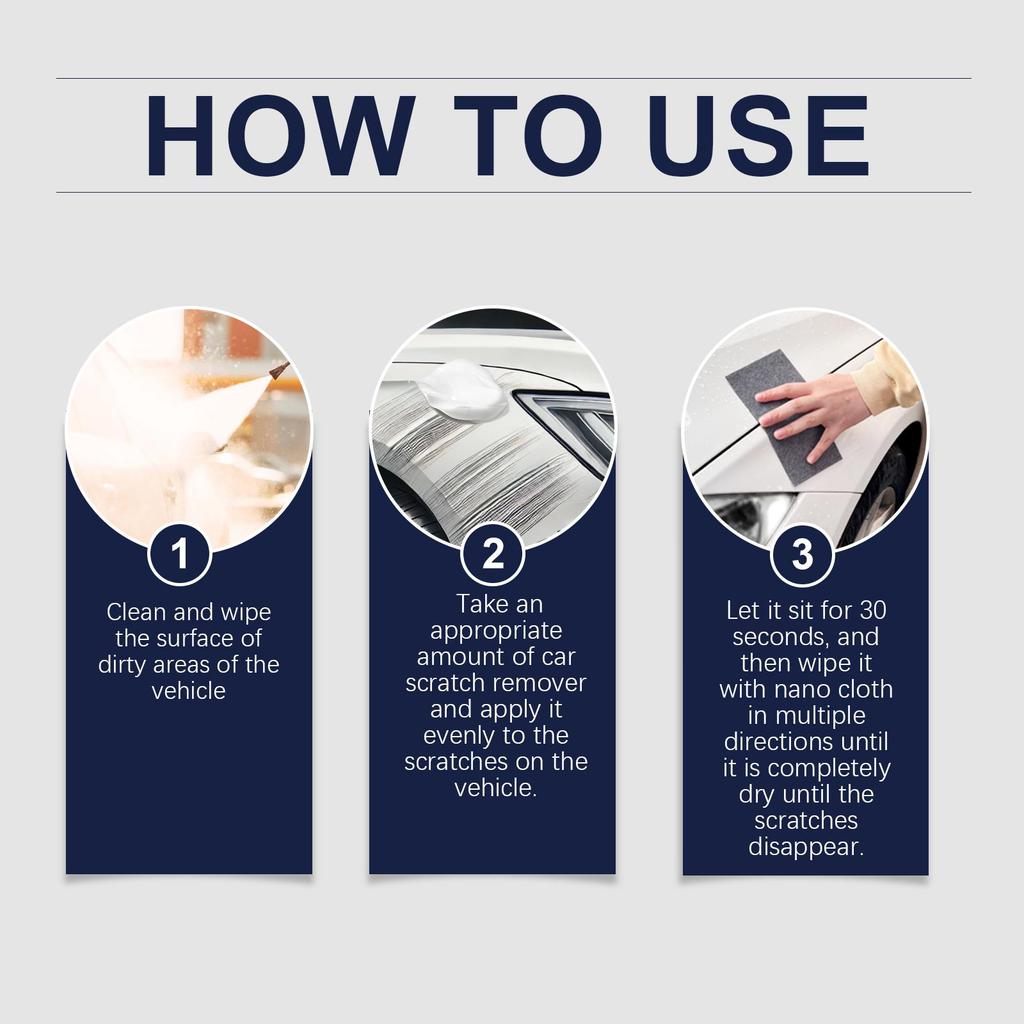 HOW TO USE

1

Clean and wipe the surface of dirty areas of the vehicle

2

Take an appropriate amount of car scratch remover and apply it evenly to the scratches on the vehicle.

3

Let it sit for 30 seconds, and then wipe it with nano cloth in multiple directions until it is completely dry until the scratches disappear.