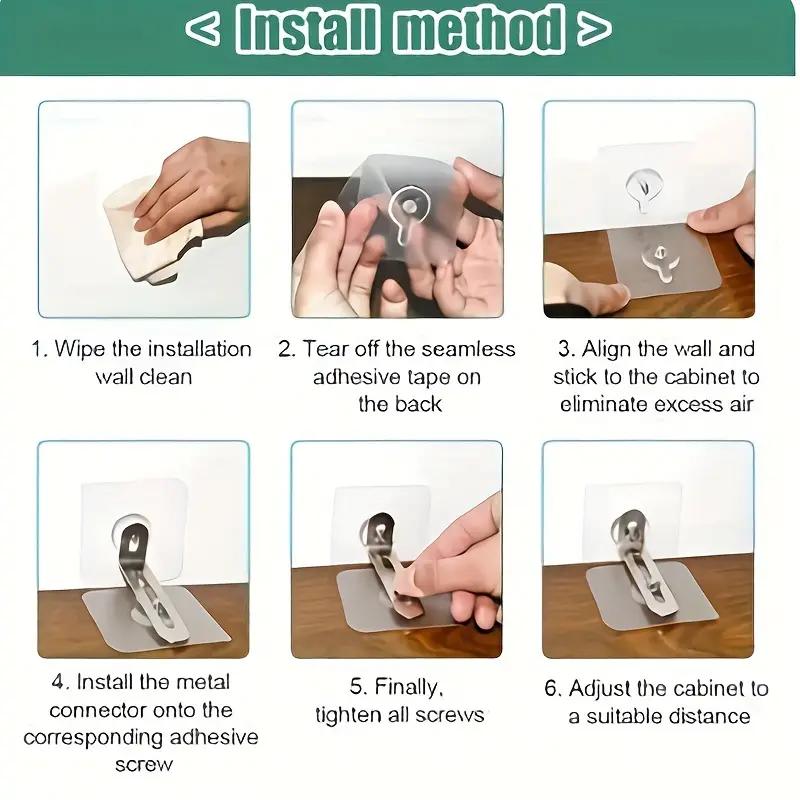 < Install method >

1. Wipe the installation wall clean

2. Tear off the seamless adhesive tape on the back

3. Align the wall and stick to the cabinet to eliminate excess air

4. Install the metal connector onto the corresponding adhesive screw

5. Finally, tighten all screws

6. Adjust the cabinet to a suitable distance