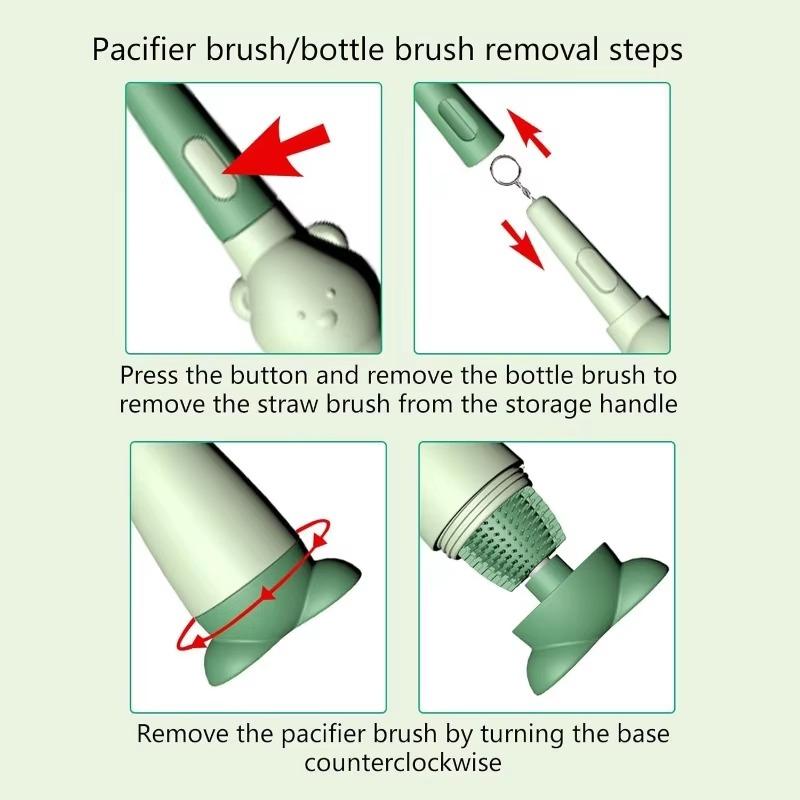 Pacifier brush/bottle brush removal steps

Press the button and remove the bottle brush to remove the straw brush from the storage handle

Remove the pacifier brush by turning the base counterclockwise