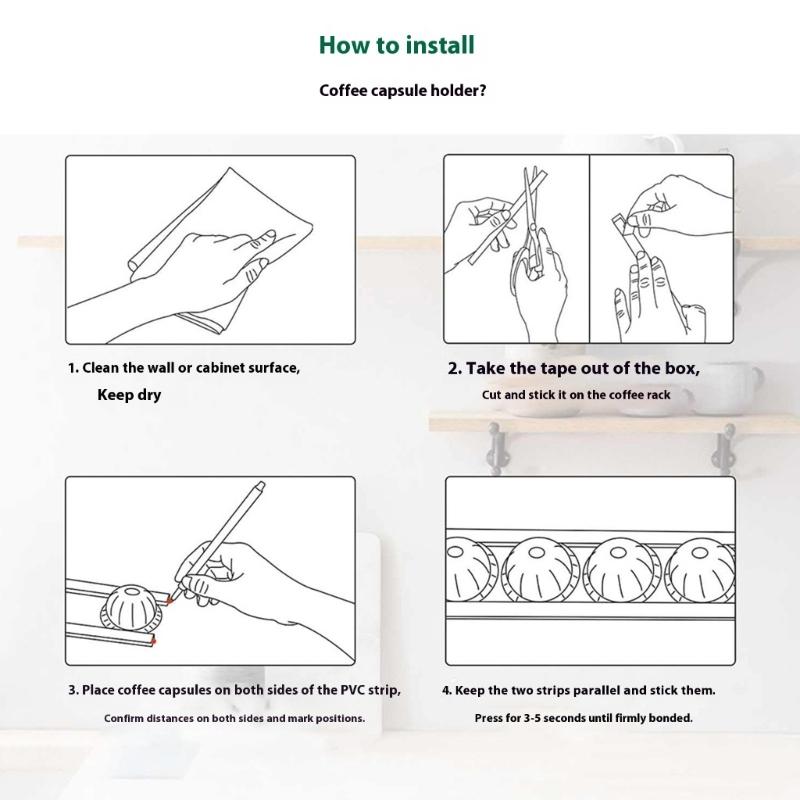 How to install

Coffee capsule holder?

1. Clean the wall or cabinet surface,

Keep dry

2. Take the tape out of the box,

Cut and stick it on the coffee rack

3. Place coffee capsules on both sides of the PVC strip,

Confirm distances on both sides and mark positions.

4. Keep the two strips parallel and stick them.

Press for 3-5 seconds until firmly bonded.