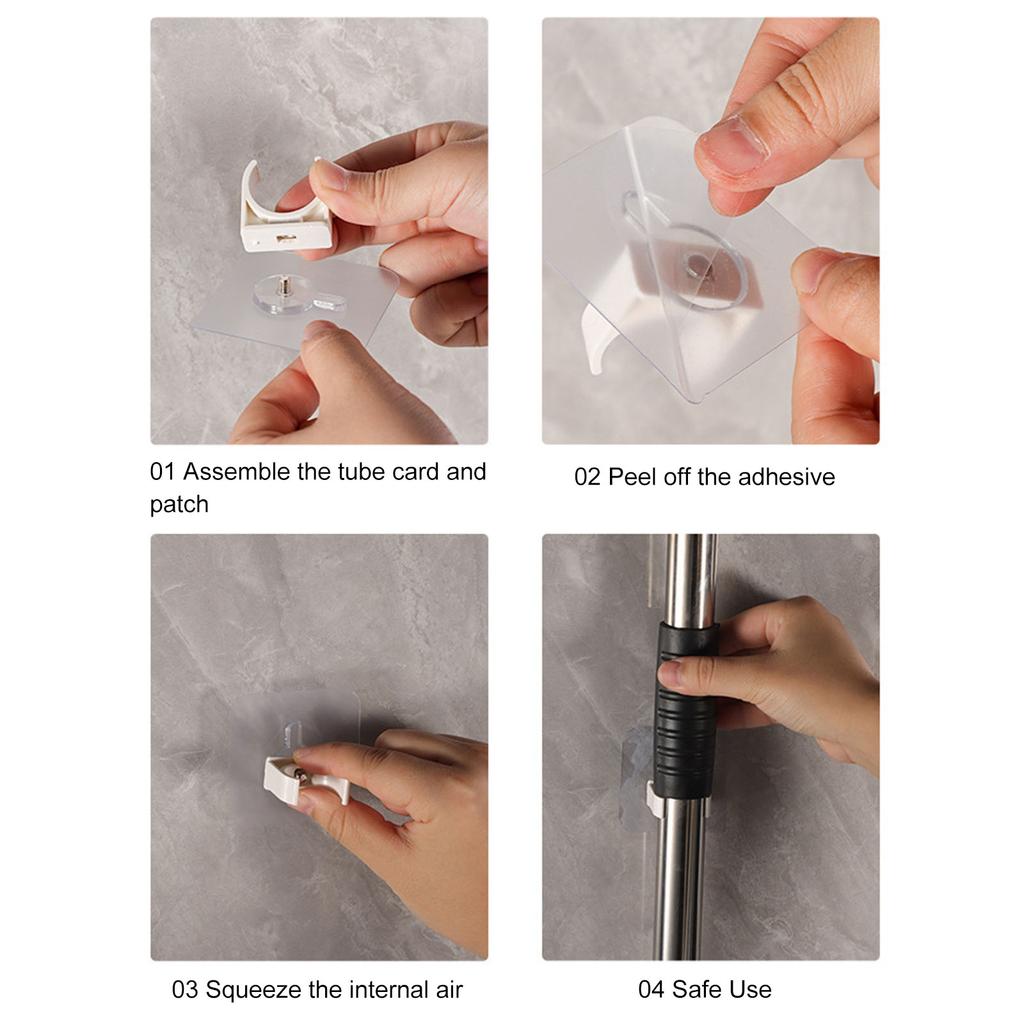 01 Assemble the tube card and patch

02 Peel off the adhesive

03 Squeeze the internal air

04 Safe Use