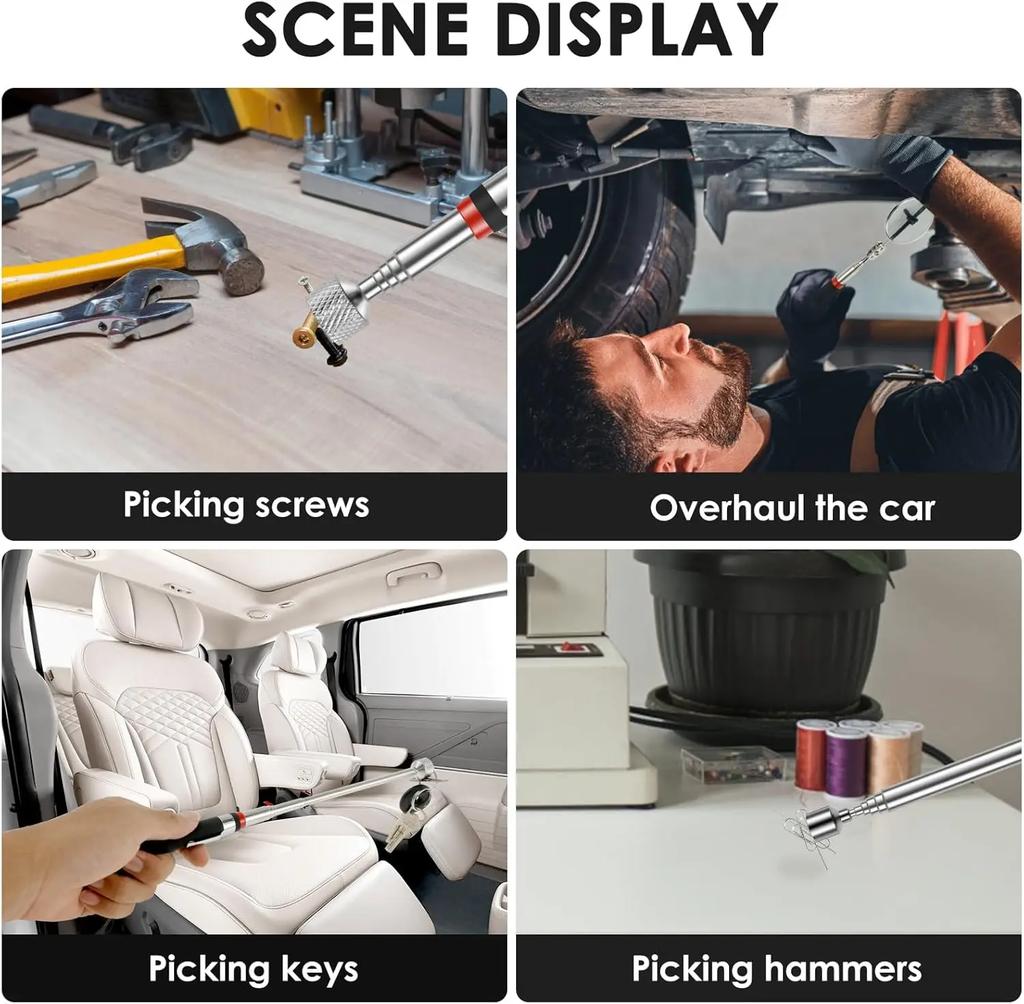 SCENE DISPLAY

Picking screws

Overhaul the car

Picking keys

Picking hammers