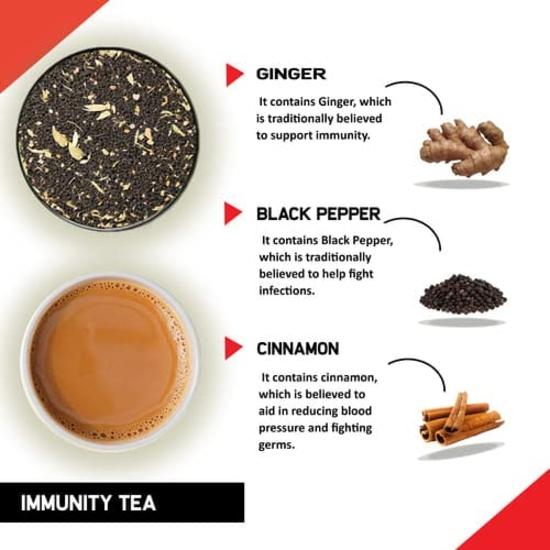 GINGER

It contains Ginger, which is traditionally believed to support immunity.

BLACK PEPPER

It contains Black Pepper, which is traditionally believed to help fight infections.

CINNAMON

It contains cinnamon, which is believed to aid in reducing blood pressure and fighting germs.

IMMUNITY TEA