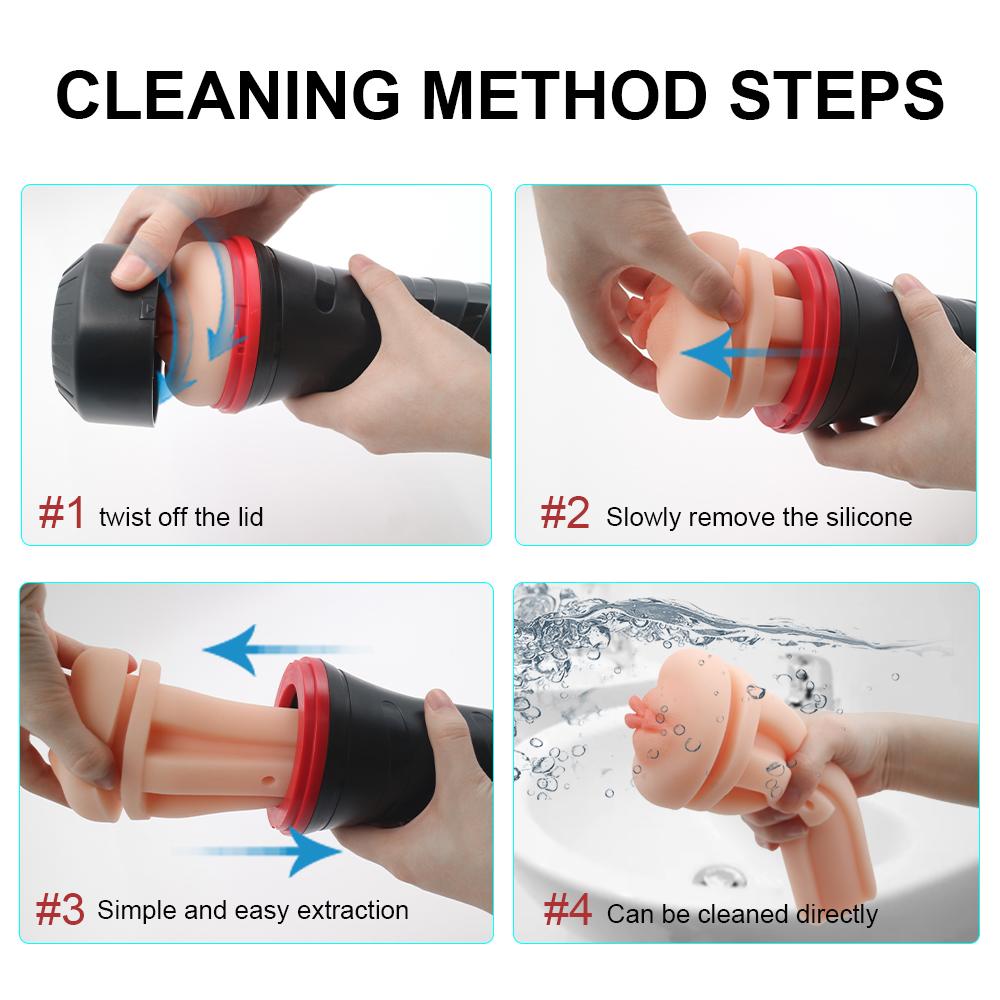 CLEANING METHOD STEPS

#1 twist off the lid

#2 Slowly remove the silicone

#3 Simple and easy extraction

#4 Can be cleaned directly