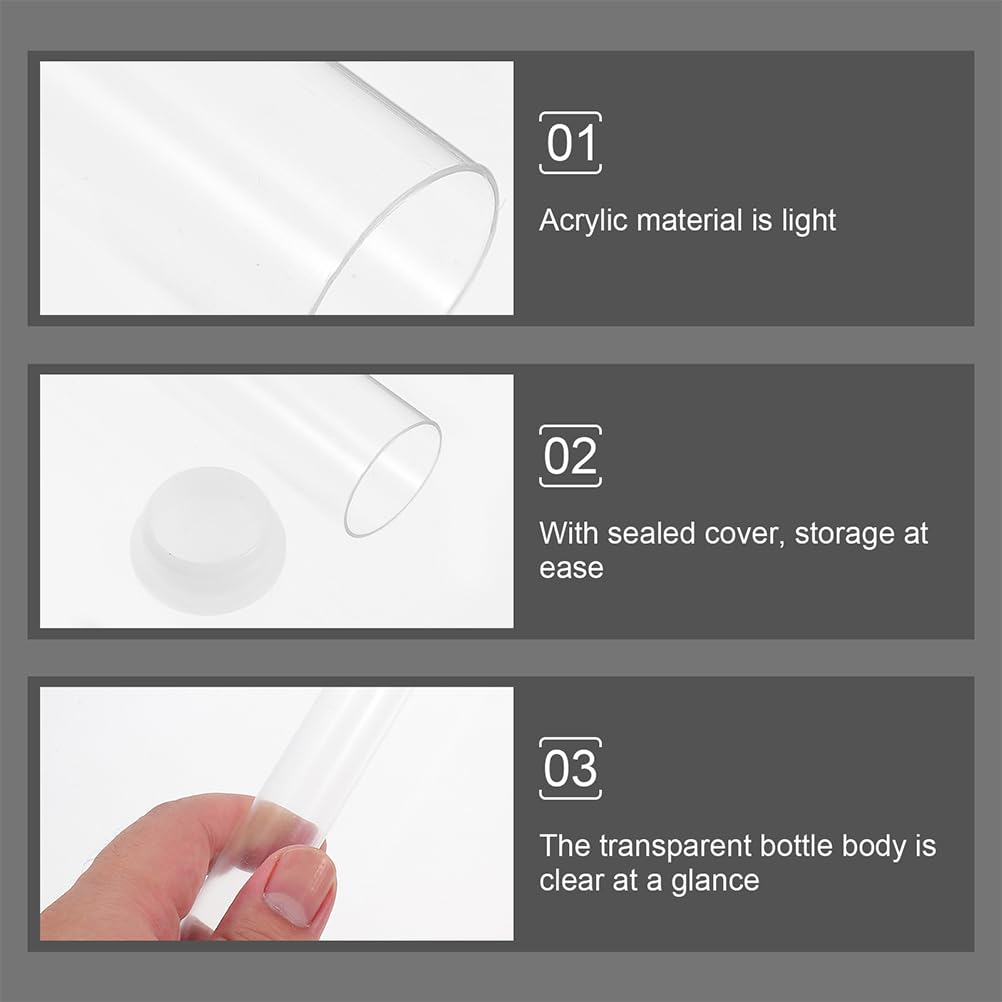 01

Acrylic material is light

02

With sealed cover, storage at ease

03

The transparent bottle body is clear at a glance