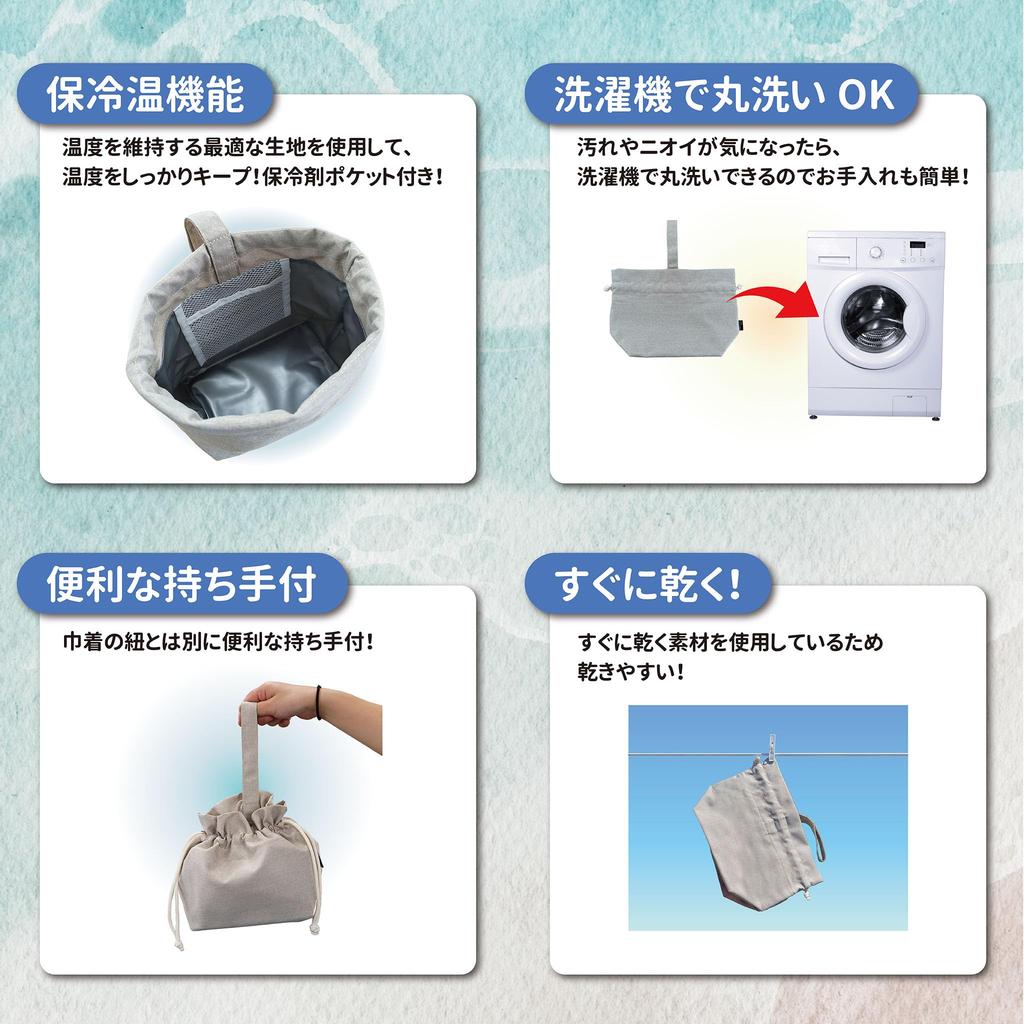 保冷温機能

温度を維持する最適な生地を使用して、温度をしっかりキープ！保冷剤ポケット付き！

洗濯機で丸洗い OK

汚れやニオイが気になったら、洗濯機で丸洗いできるのでお手入れも簡単！

便利な持ち手付

巾着の紐とは別に便利な持ち手付！

すぐに乾く！

すぐに乾く素材を使用しているため乾きやすい！