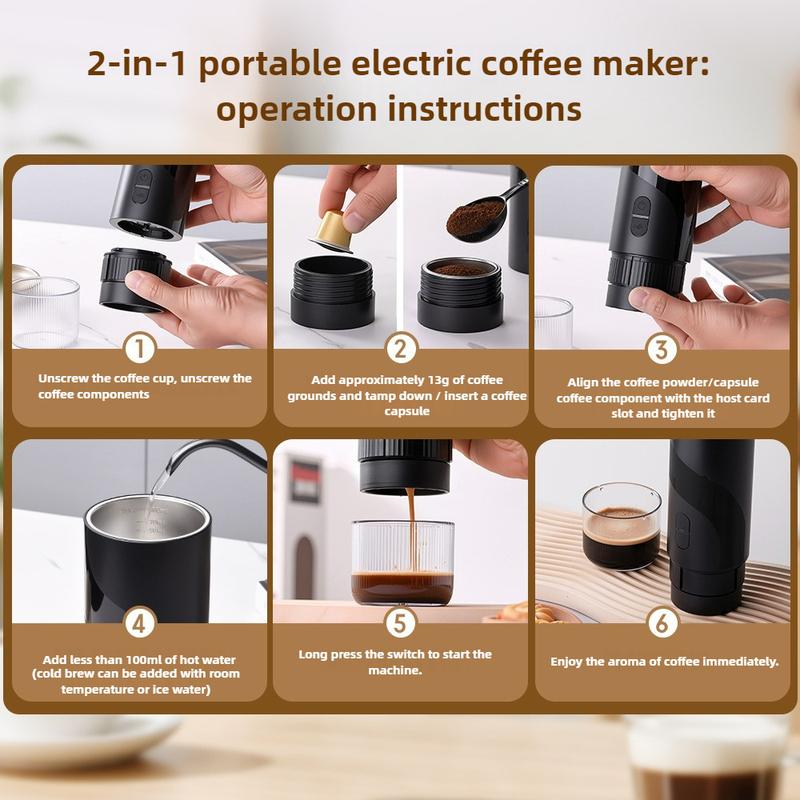 2-in-1 portable electric coffee maker: operation instructions

1

Unscrew the coffee cup, unscrew the coffee components

2

Add approximately 13g of coffee grounds and tamp down / insert a coffee capsule

3

Align the coffee powder/capsule coffee component with the host card slot and tighten it

4

Add less than 100ml of hot water (cold brew can be added with room temperature or ice water)

5

Long press the switch to start the machine.

6

Enjoy the aroma of coffee immediately.