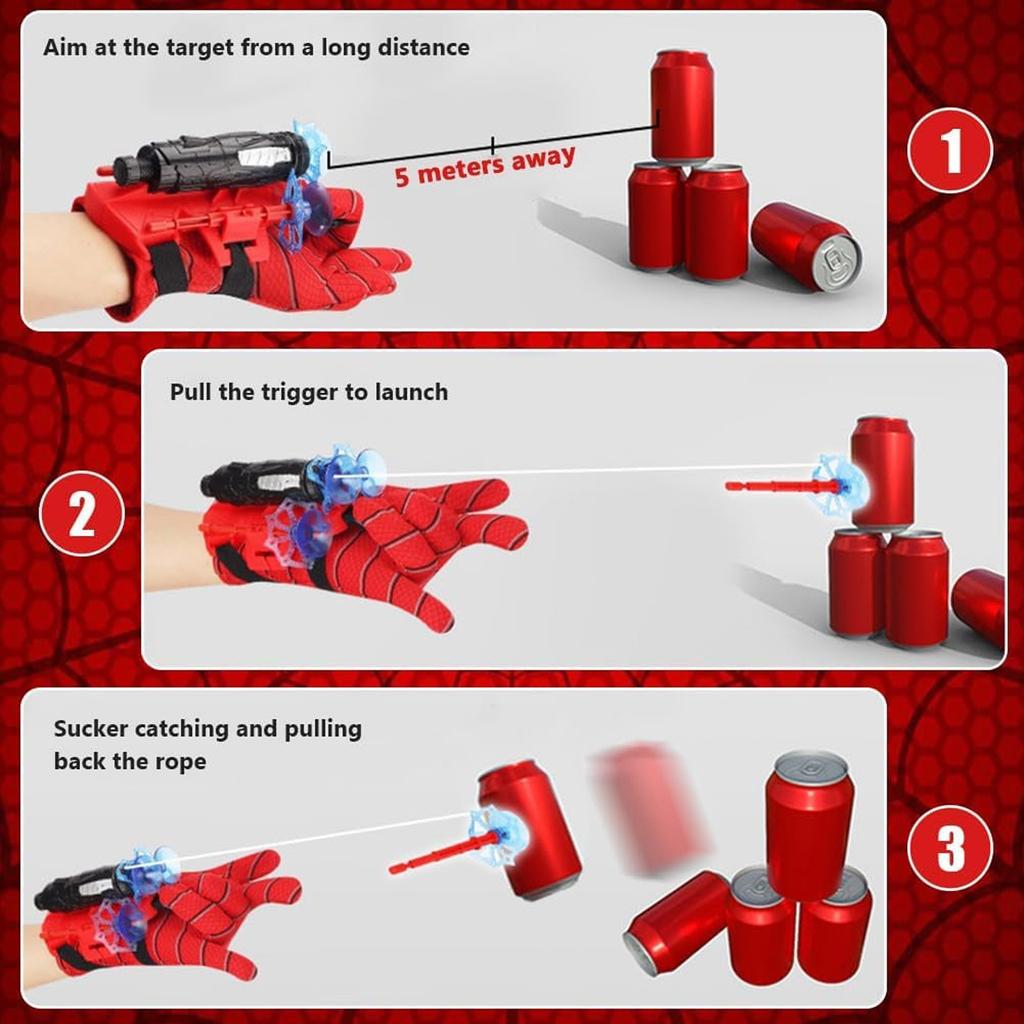 Aim at the target from a long distance

5 meters away

1

Pull the trigger to launch

2

Sucker catching and pulling back the rope

3