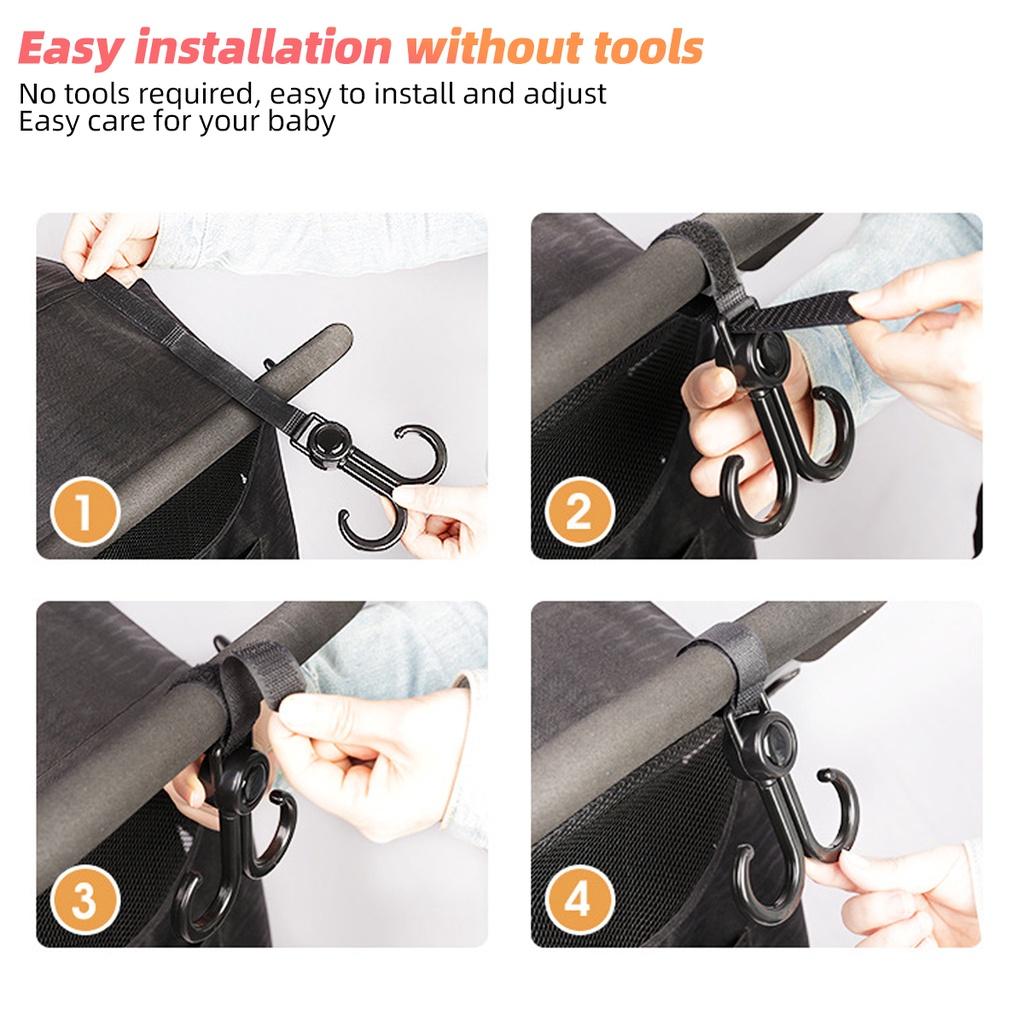 Easy installation without tools
No tools required, easy to install and adjust
Easy care for your baby

1

2

3

4