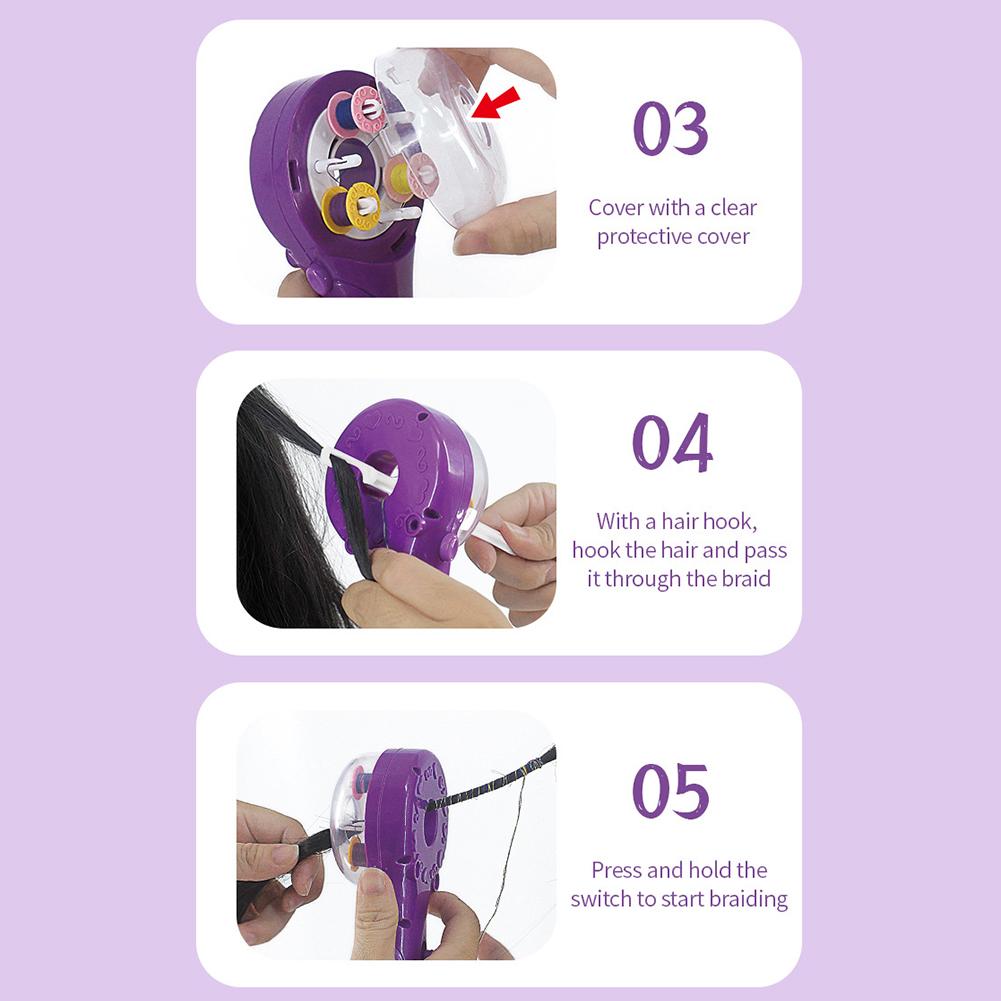 03

Cover with a clear protective cover

04

With a hair hook, hook the hair and pass it through the braid

05

Press and hold the switch to start braiding