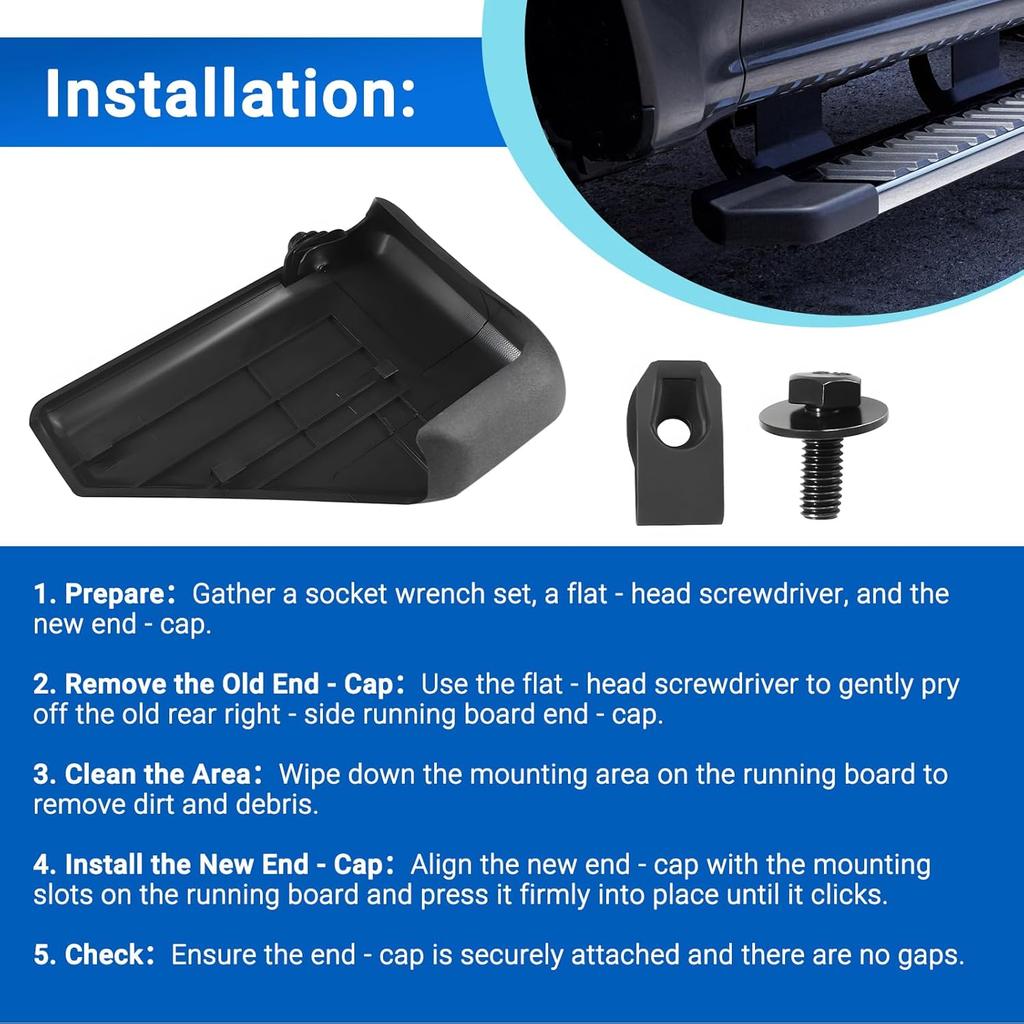 Installation:

1. Prepare：Gather a socket wrench set, a flat - head screwdriver, and the new end - cap.

2. Remove the Old End - Cap：Use the flat - head screwdriver to gently pry off the old rear right - side running board end - cap.

3. Clean the Area：Wipe down the mounting area on the running board to remove dirt and debris.

4. Install the New End - Cap：Align the new end - cap with the mounting slots on the running board and press it firmly into place until it clicks.

5. Check：Ensure the end - cap is securely attached and there are no gaps.