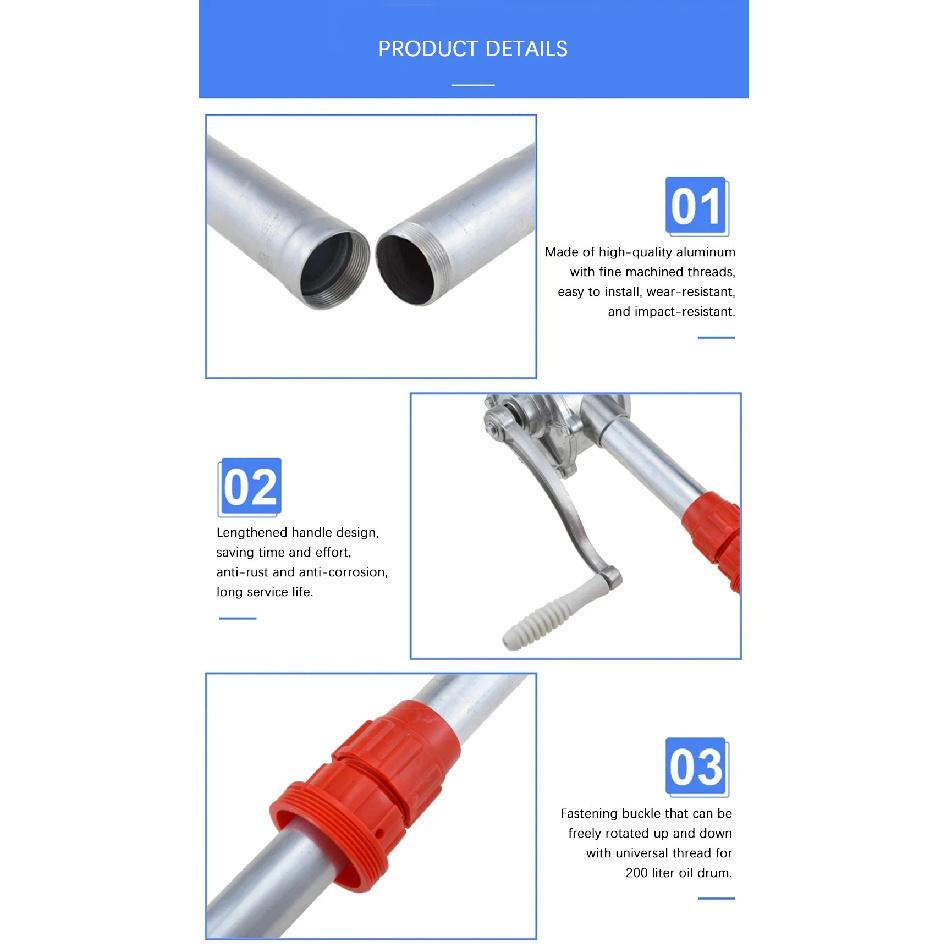 PRODUCT DETAILS

01

Made of high-quality aluminum with fine machined threads, easy to install, wear-resistant, and impact-resistant.

02

Lengthened handle design, saving time and effort, anti-rust and anti-corrosion, long service life.

03

Fastening buckle that can be freely rotated up and down with universal thread for 200 liter oil drum.