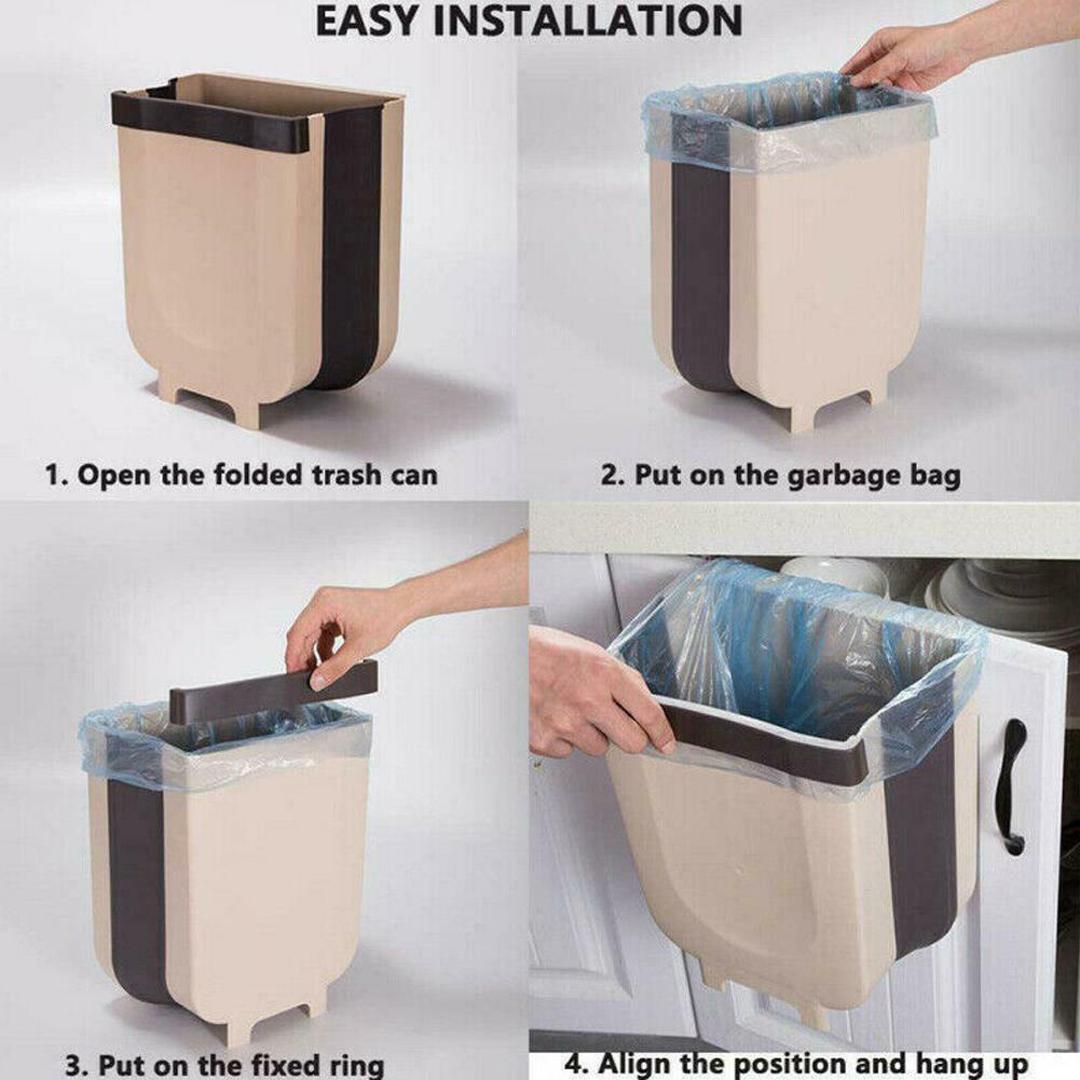 EASY INSTALLATION

1. Open the folded trash can

2. Put on the garbage bag

3. Put on the fixed ring

4. Align the position and hang up