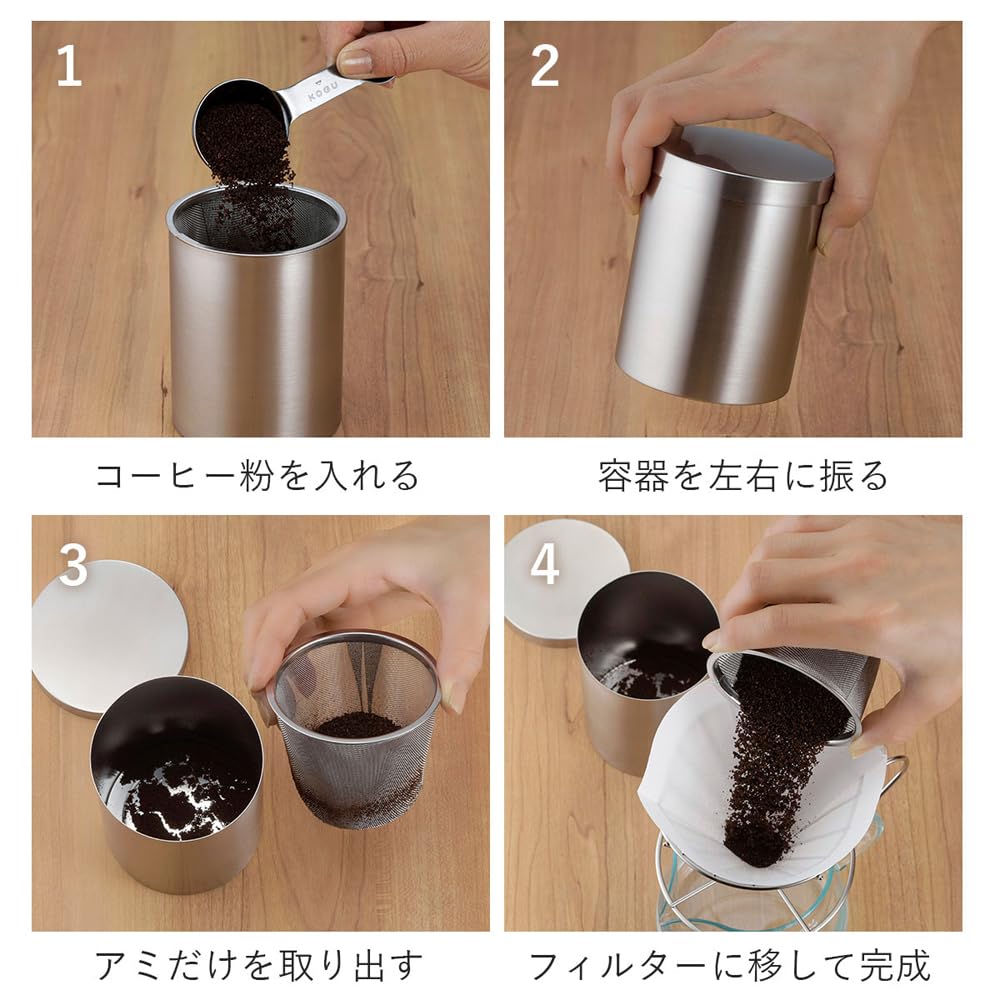 1

KOGU

コーヒー粉を入れる

2

容器を左右に振る

3

アミだけを取り出す

4

フィルターに移して完成