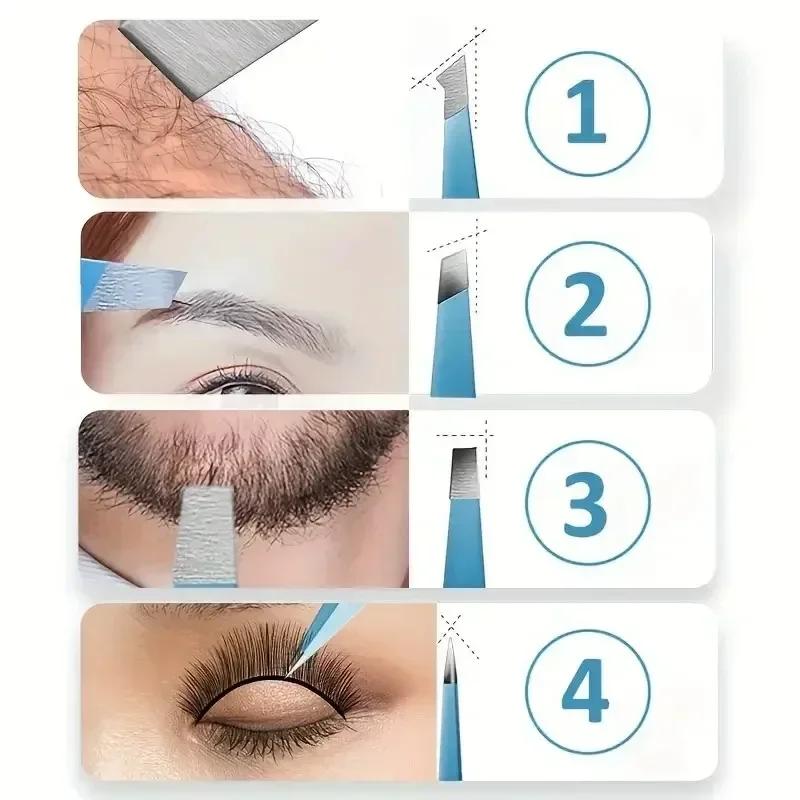 1

2

3

4