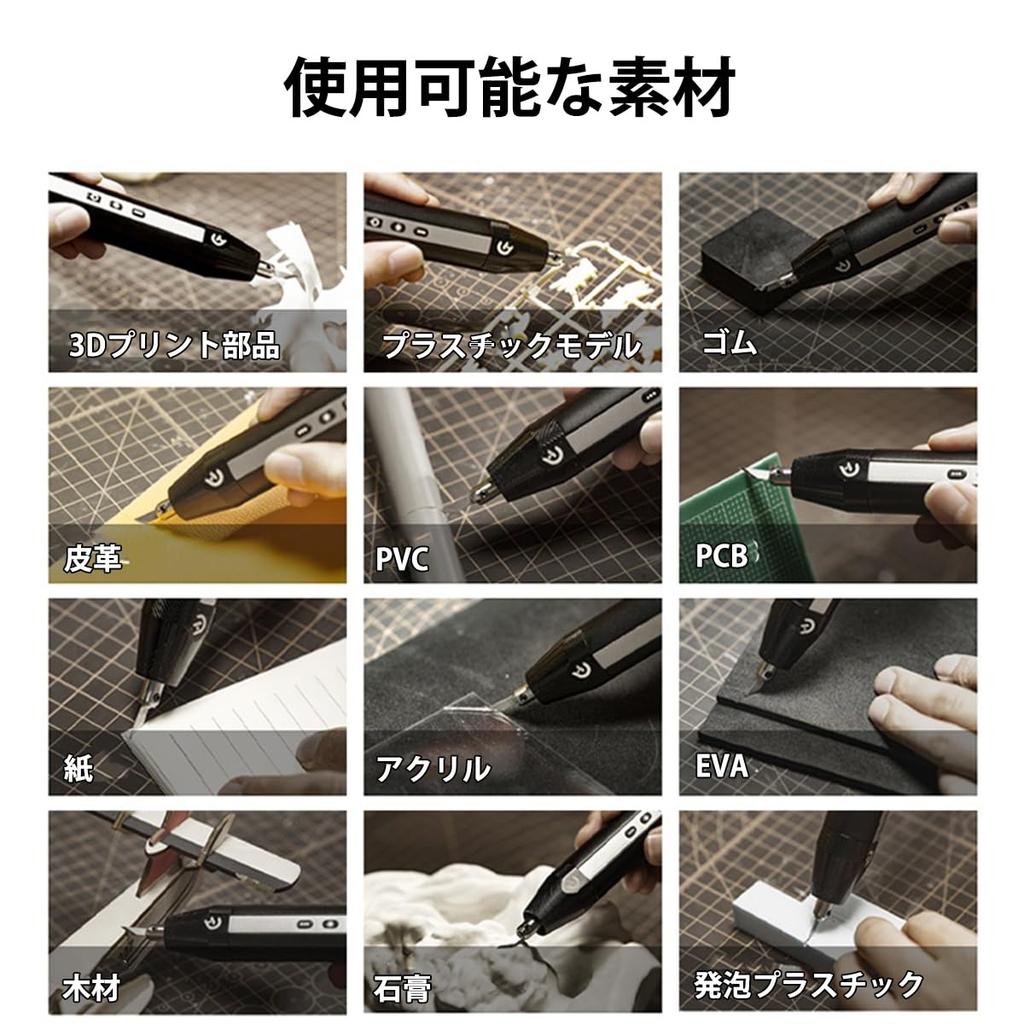 使用可能な素材

3Dプリント部品

プラスチックモデル

ゴム

皮革

PVC

PCB

紙

アクリル

EVA

木材

石膏

発泡プラスチック