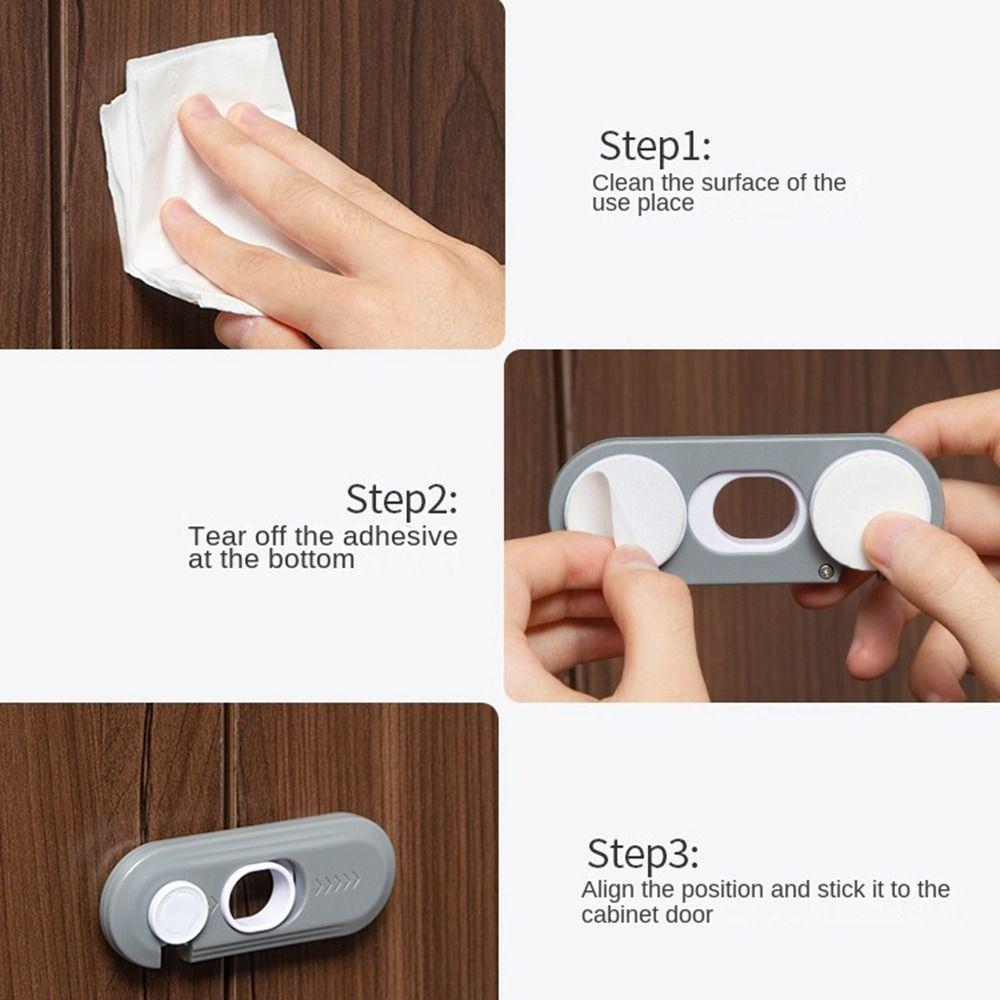 Step1:
Clean the surface of the use place

Step2:
Tear off the adhesive at the bottom

Step3:
Align the position and stick it to the cabinet door