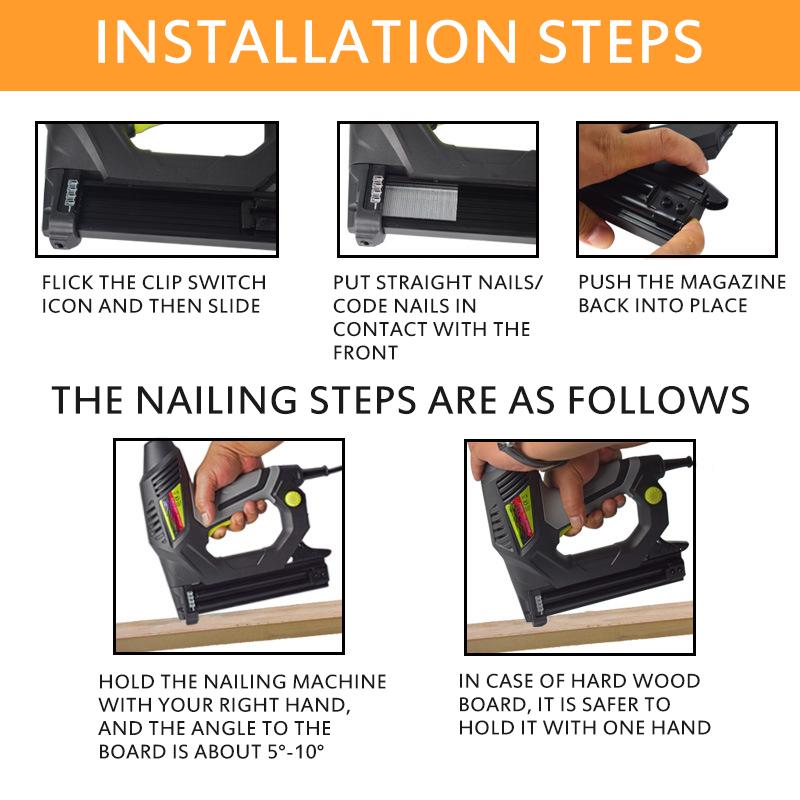 INSTALLATION STEPS

FLICK THE CLIP SWITCH ICON AND THEN SLIDE

PUT STRAIGHT NAILS/ CODE NAILS IN CONTACT WITH THE FRONT

PUSH THE MAGAZINE BACK INTO PLACE

THE NAILING STEPS ARE AS FOLLOWS

HOLD THE NAILING MACHINE WITH YOUR RIGHT HAND, AND THE ANGLE TO THE BOARD IS ABOUT 5°-10°

IN CASE OF HARD WOOD BOARD, IT IS SAFER TO HOLD IT WITH ONE HAND