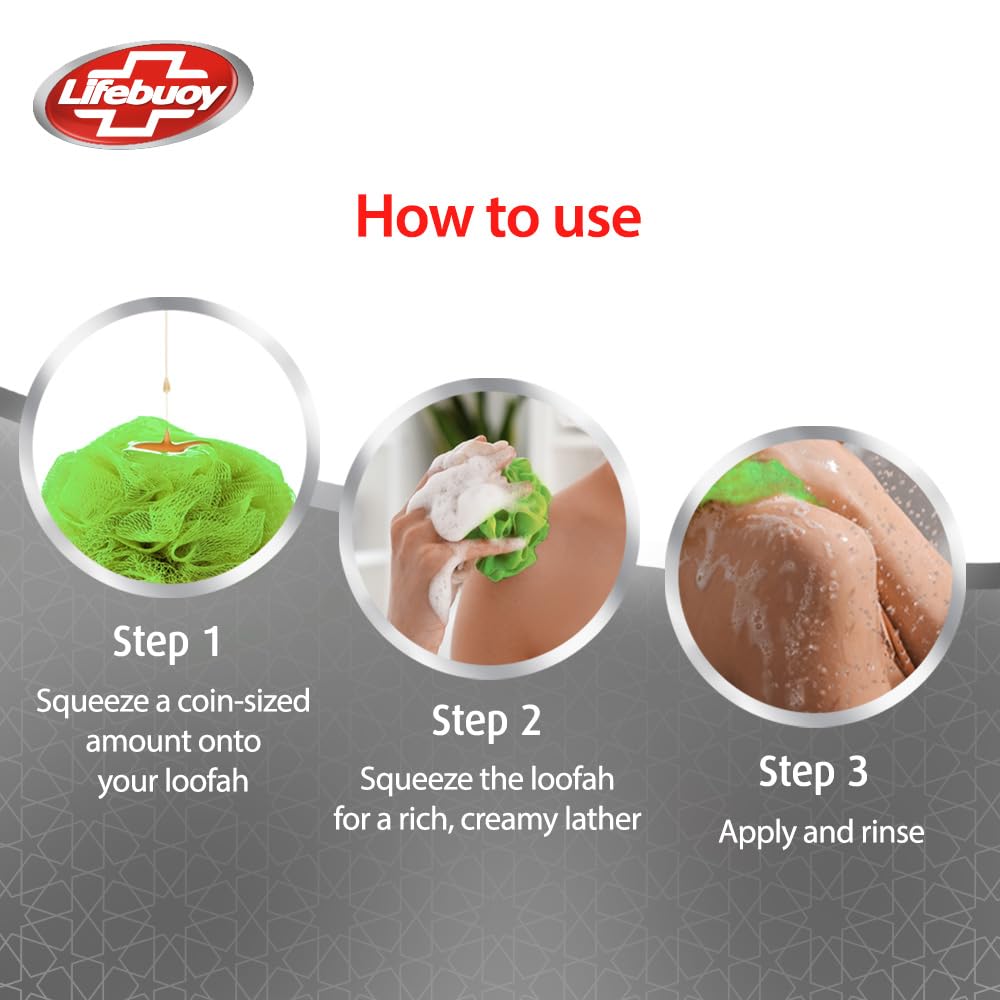 Lifebuoy

How to use

Step 1
Squeeze a coin-sized amount onto your loofah

Step 2
Squeeze the loofah for a rich, creamy lather

Step 3
Apply and rinse