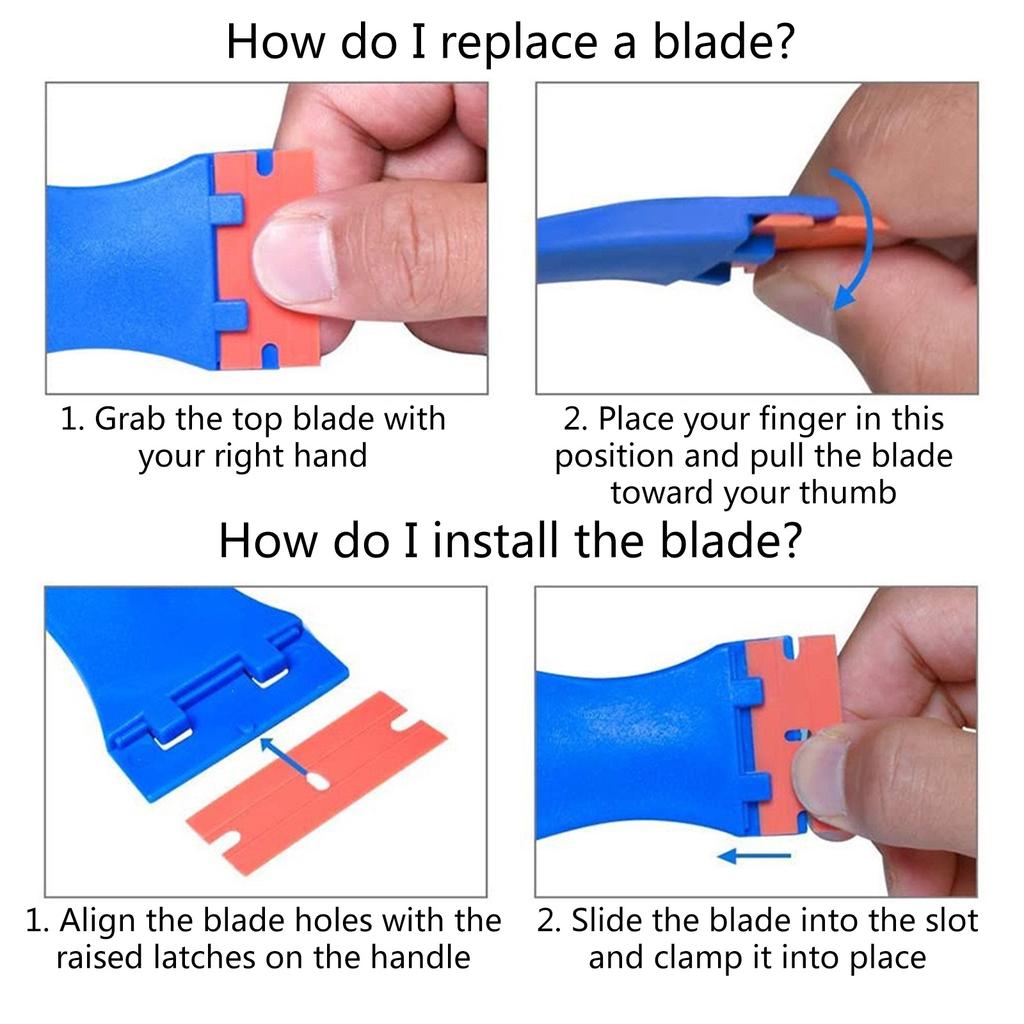 How do I replace a blade?

1. Grab the top blade with your right hand

2. Place your finger in this position and pull the blade toward your thumb

How do I install the blade?

1. Align the blade holes with the raised latches on the handle

2. Slide the blade into the slot and clamp it into place