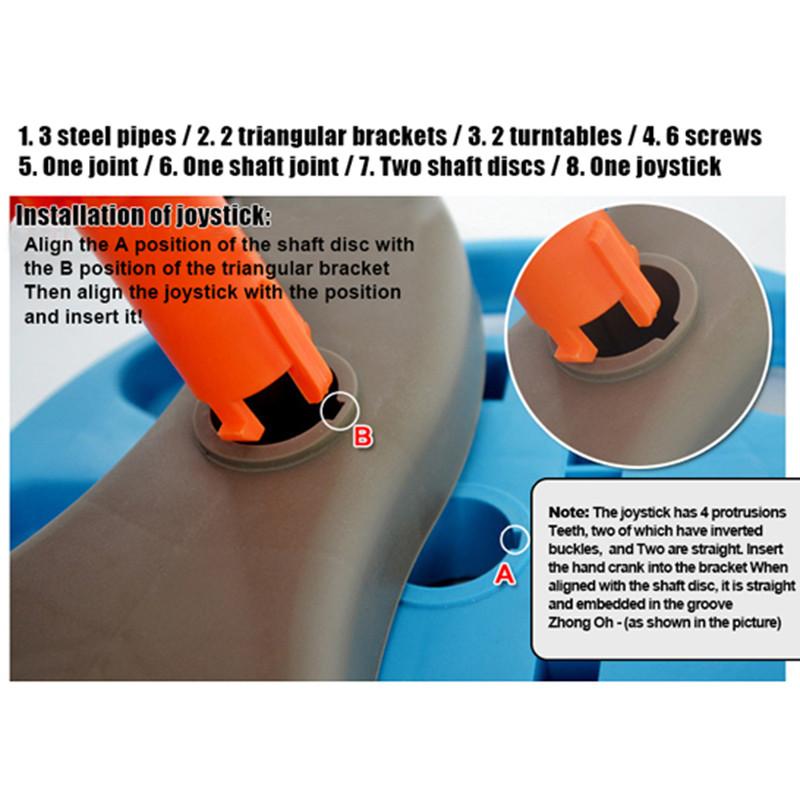 1. 3 steel pipes / 2. 2 triangular brackets / 3. 2 turntables / 4. 6 screws
5. One joint / 6. One shaft joint / 7. Two shaft discs / 8. One joystick

Installation of joystick:
Align the A position of the shaft disc with the B position of the triangular bracket Then align the joystick with the position and insert it!

B

A

Note: The joystick has 4 protrusions Teeth, two of which have inverted buckles, and Two are straight. Insert the hand crank into the bracket When aligned with the shaft disc, it is straight and embedded in the groove Zhong Oh - (as shown in the picture)