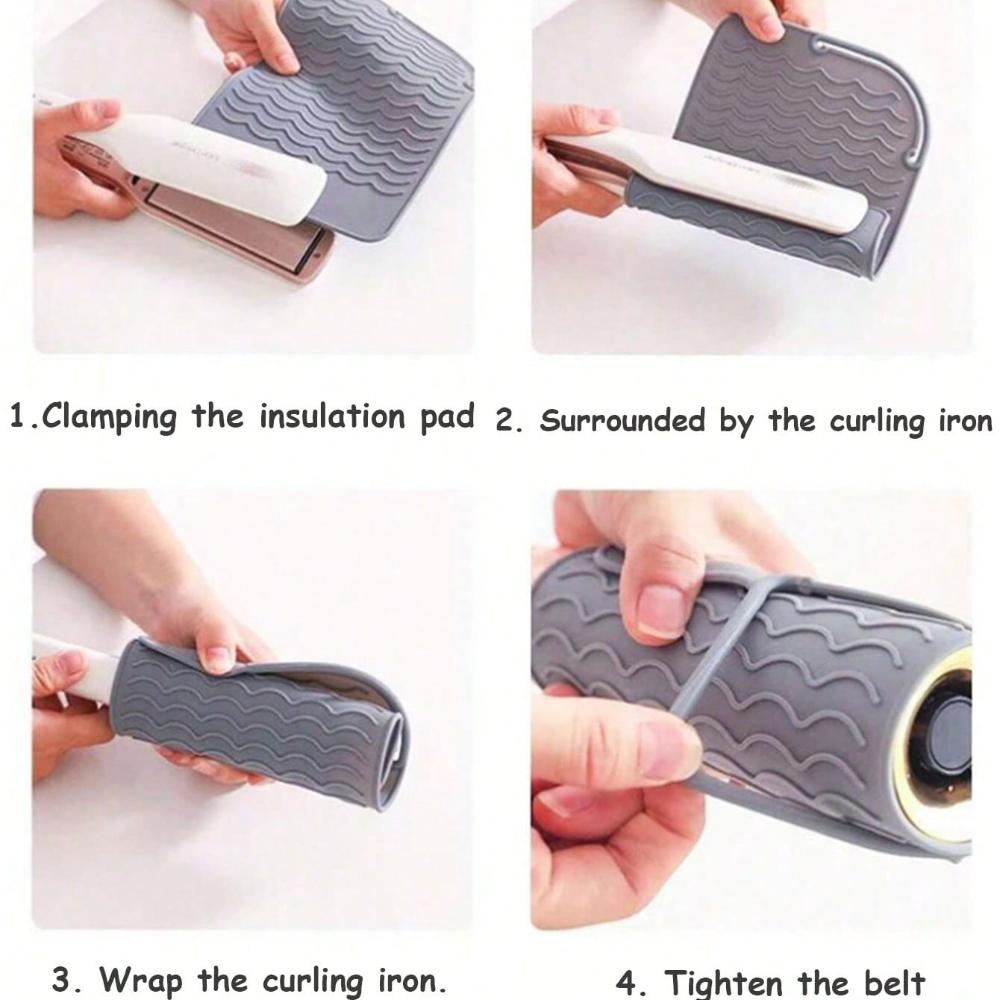 1.Clamping the insulation pad

2. Surrounded by the curling iron

3. Wrap the curling iron.

4. Tighten the belt