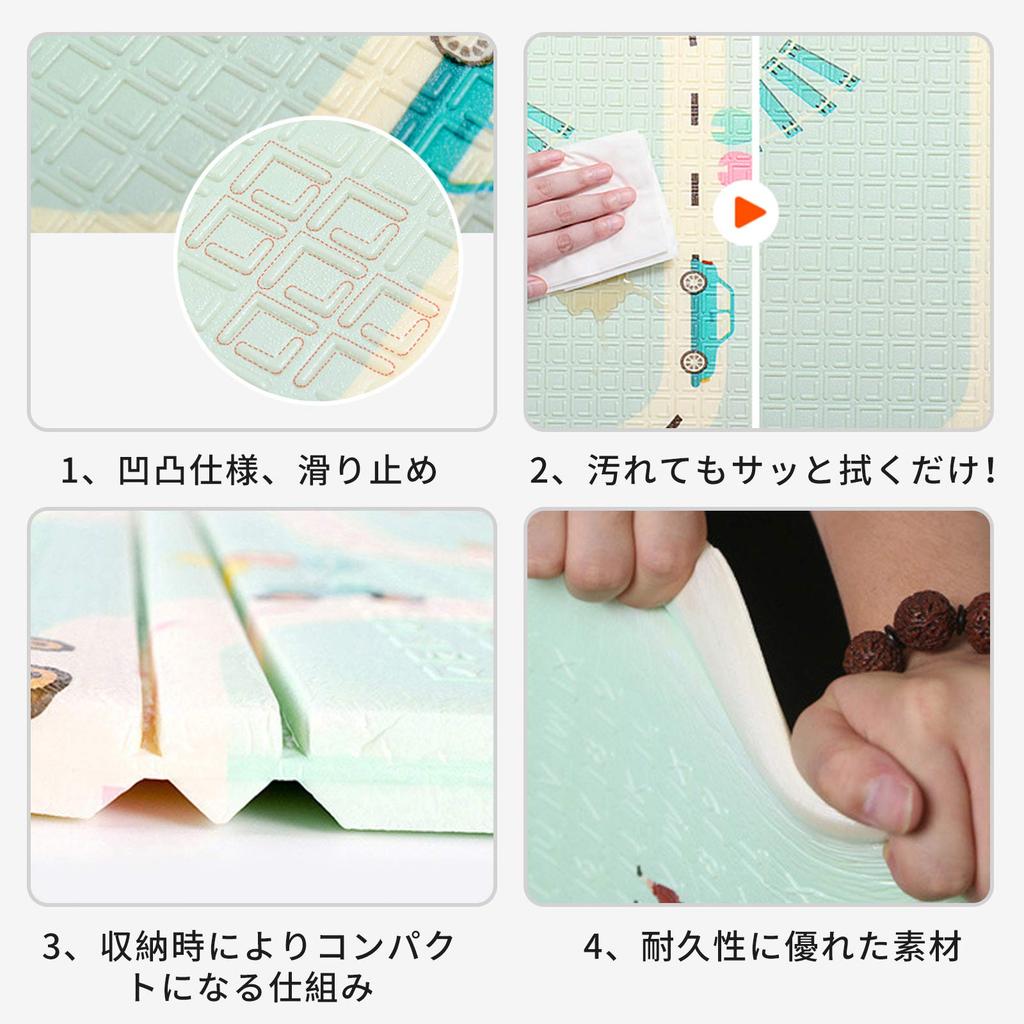 1、凹凸仕様、滑り止め

2、汚れてもサッと拭くだけ!

3、収納時によりコンパクトになる仕組み

4、耐久性に優れた素材