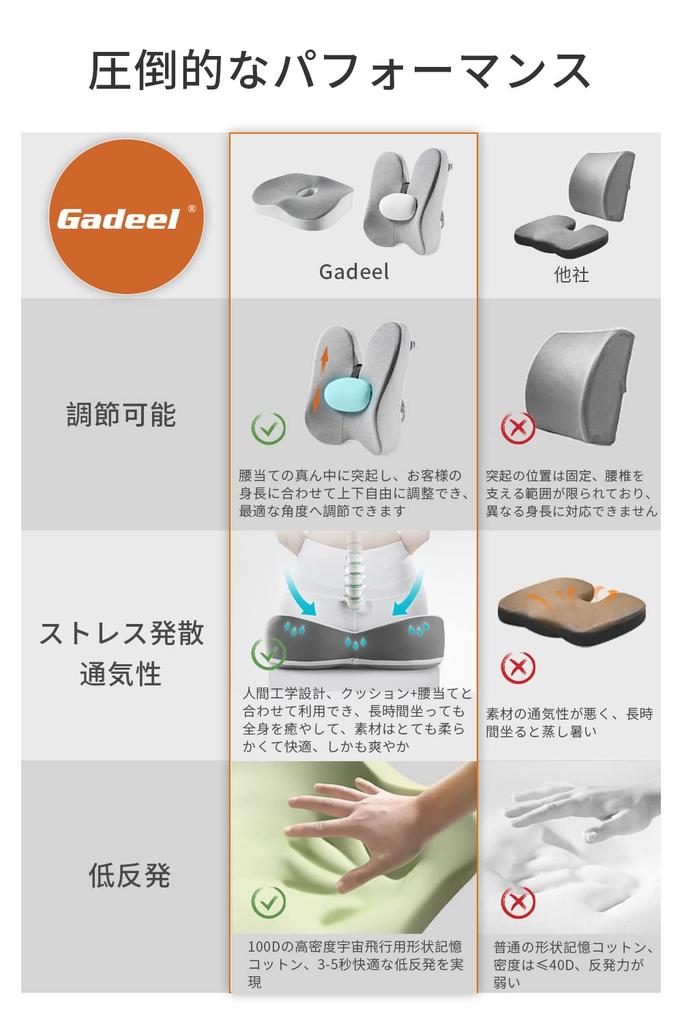 圧倒的なパフォーマンス

| Gadeel® | Gadeel | 他社 |
|---|---|---|
| 調節可能 | 腰当ての真ん中に突起し、お客様の身長に合わせて上下自由に調整でき、最適な角度へ調節できます | 突起の位置は固定、腰椎を支える範囲が限られており、異なる身長に対応できません |
| ストレス発散 通気性 | 人間工学設計、クッション+腰当てと合わせて利用でき、長時間坐っても全身を癒やして、素材はとても柔らかくて快適、しかも爽やか | 素材の通気性が悪く、長時間坐ると蒸し暑い |
| 低反発 | 100Dの高密度宇宙飛行用形状記憶コットン、3-5秒快適な低反発を実現 | 普通の形状記憶コットン、密度は≤40D、反発力が弱い |