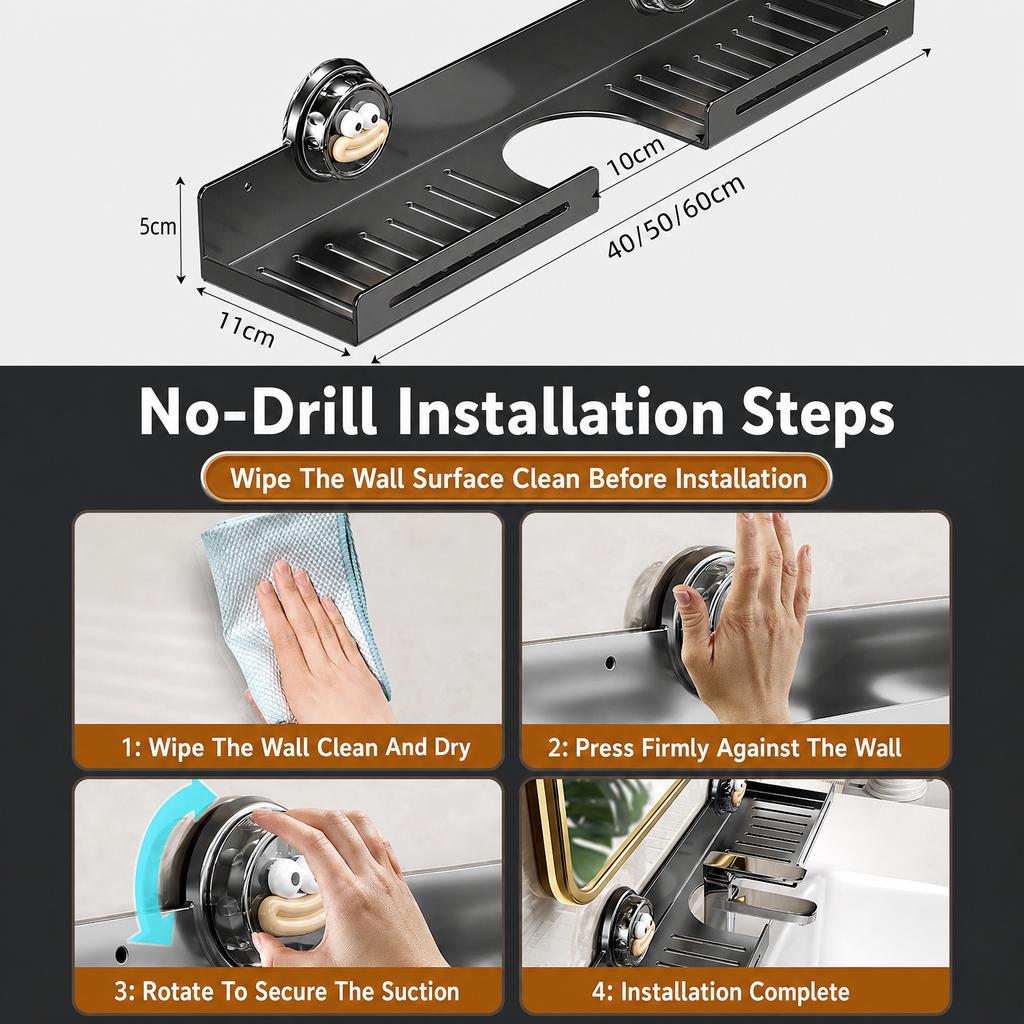 5cm

11cm

10cm

40/50/60cm

No-Drill Installation Steps

Wipe The Wall Surface Clean Before Installation

1: Wipe The Wall Clean And Dry

2: Press Firmly Against The Wall

3: Rotate To Secure The Suction

4: Installation Complete