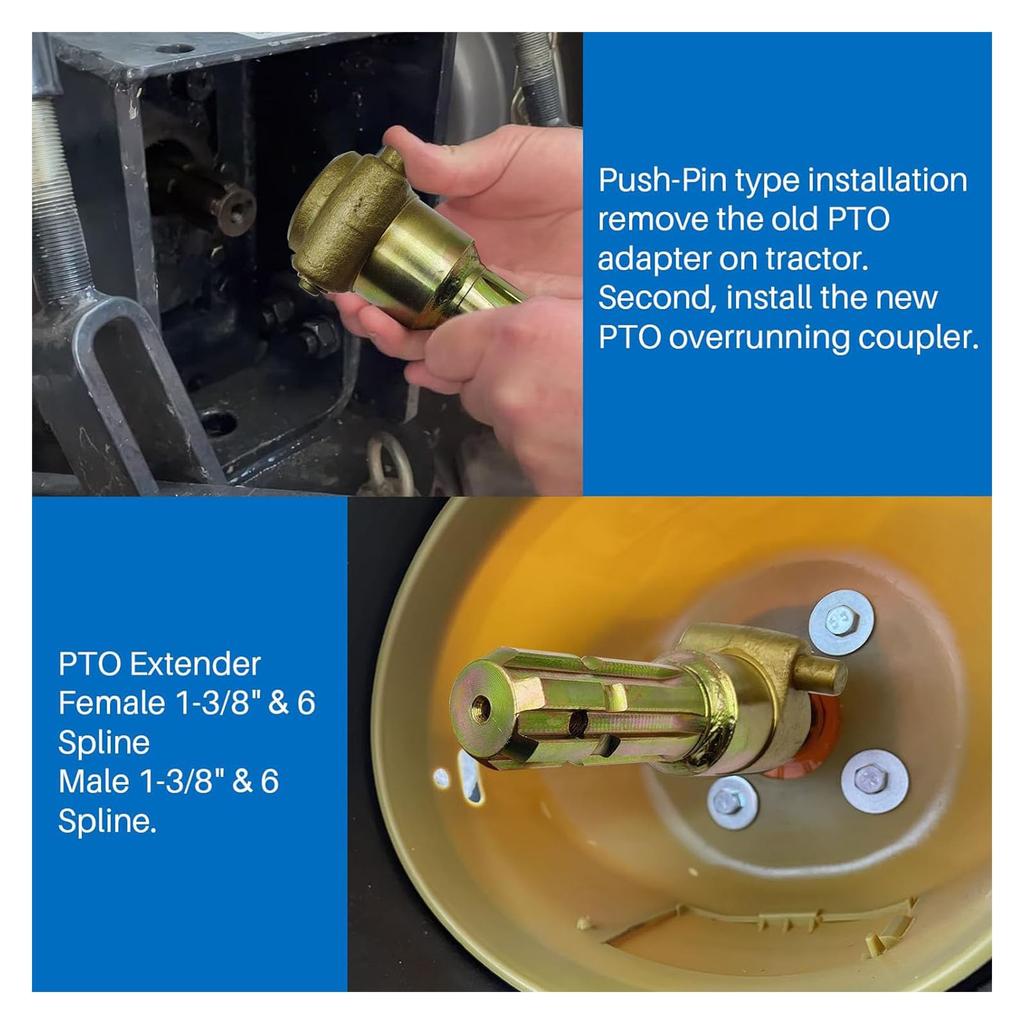 Push-Pin type installation remove the old PTO adapter on tractor. Second, install the new PTO overrunning coupler.

PTO Extender
Female 1-3/8" & 6 Spline
Male 1-3/8" & 6 Spline.