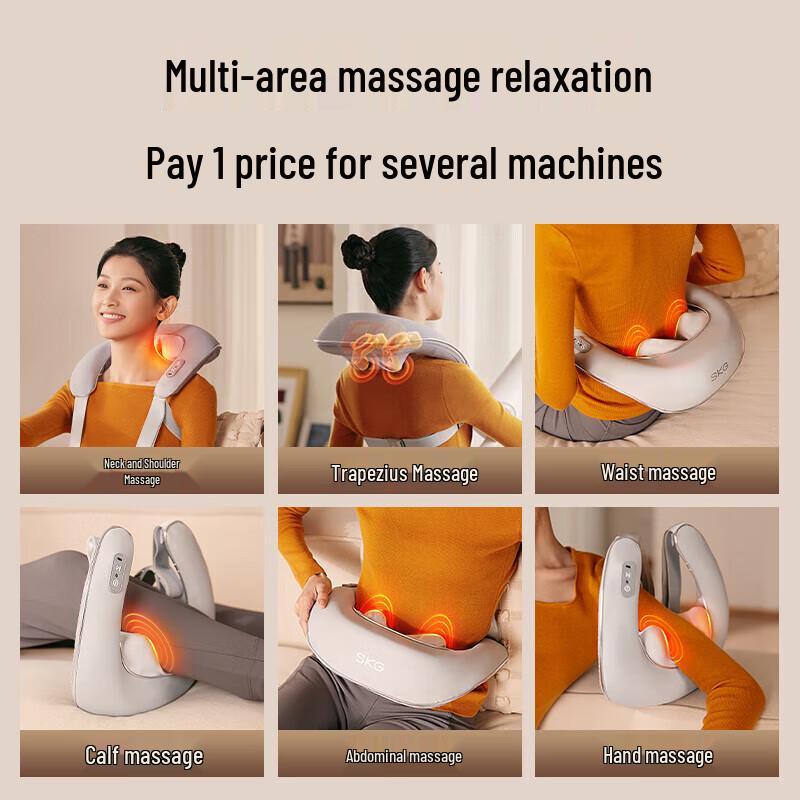 Multi-area massage relaxation

Pay 1 price for several machines

Neck and Shoulder Massage

Trapezius Massage

SKG

Waist massage

Calf massage

SKG

Abdominal massage

Hand massage