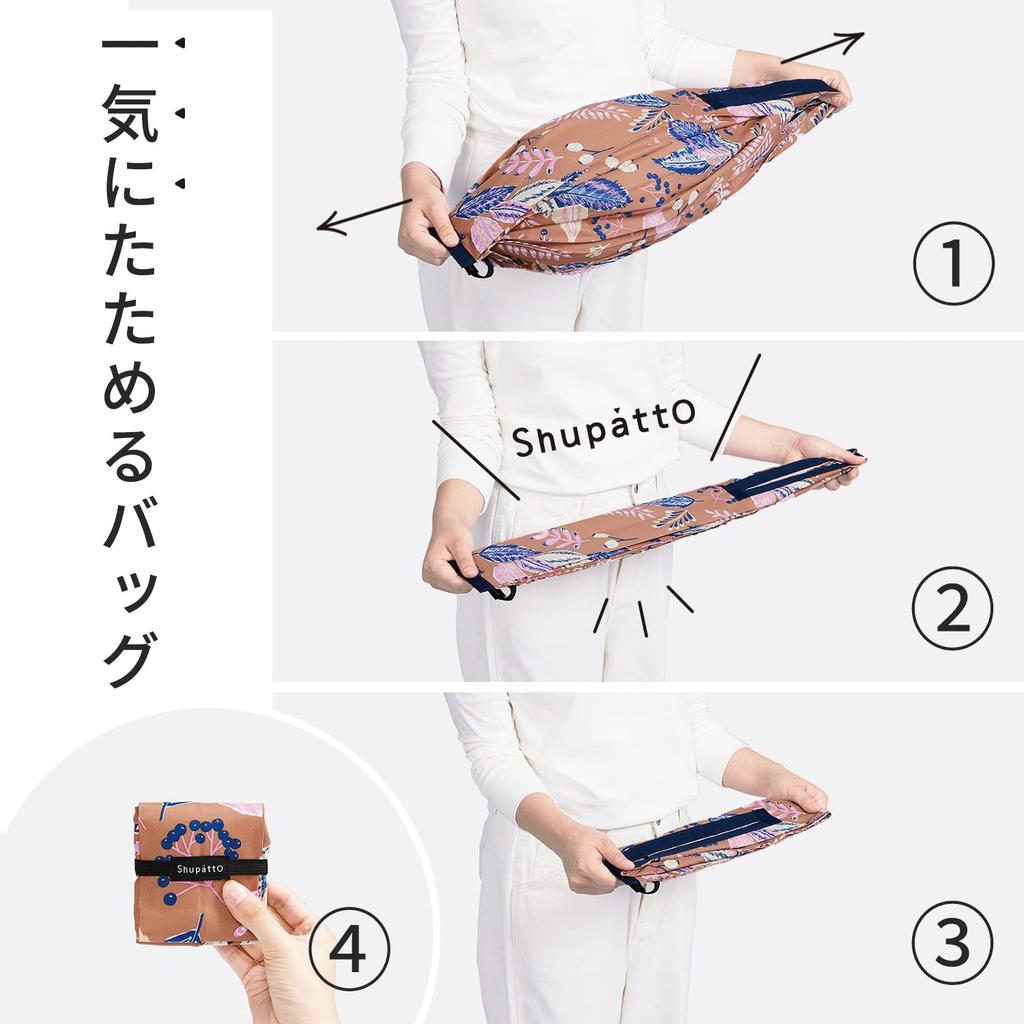 一気にたためるバッグ

①

Shupatto

②

③

Shupatto

④