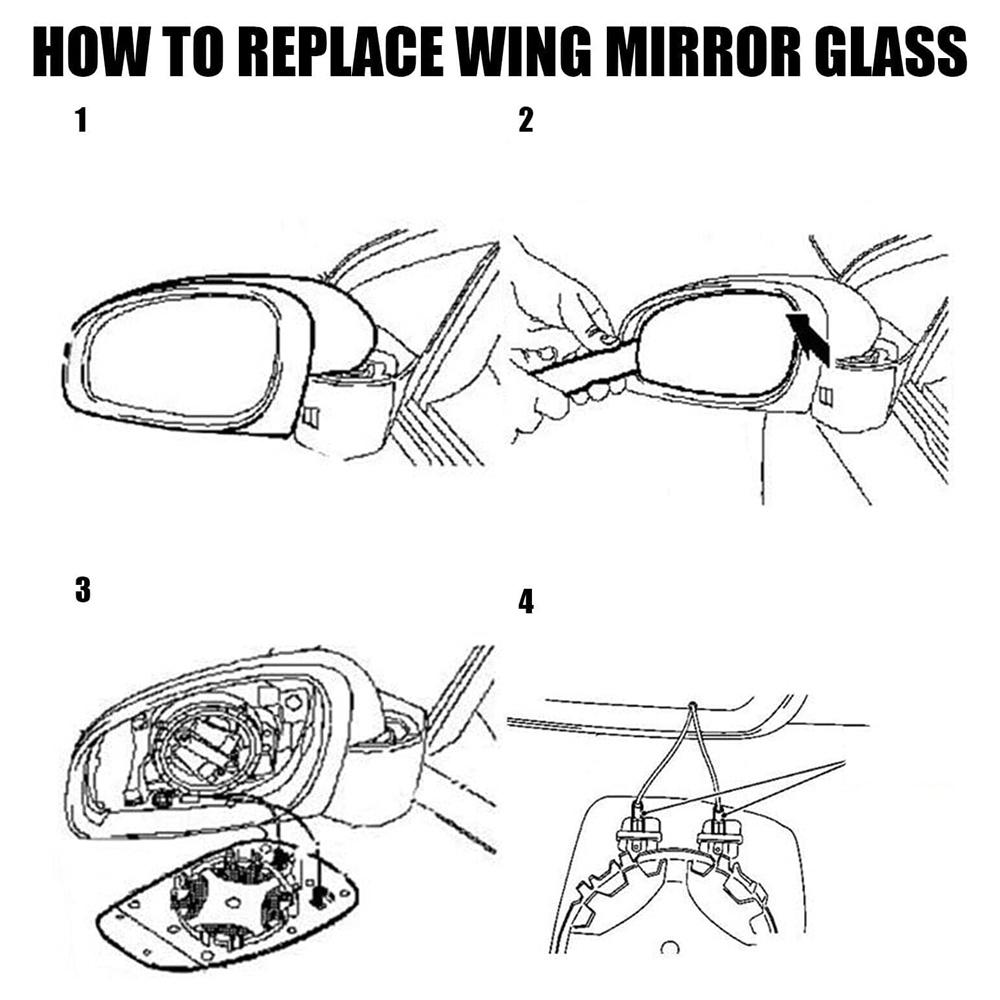 HOW TO REPLACE WING MIRROR GLASS

1

2

3

4