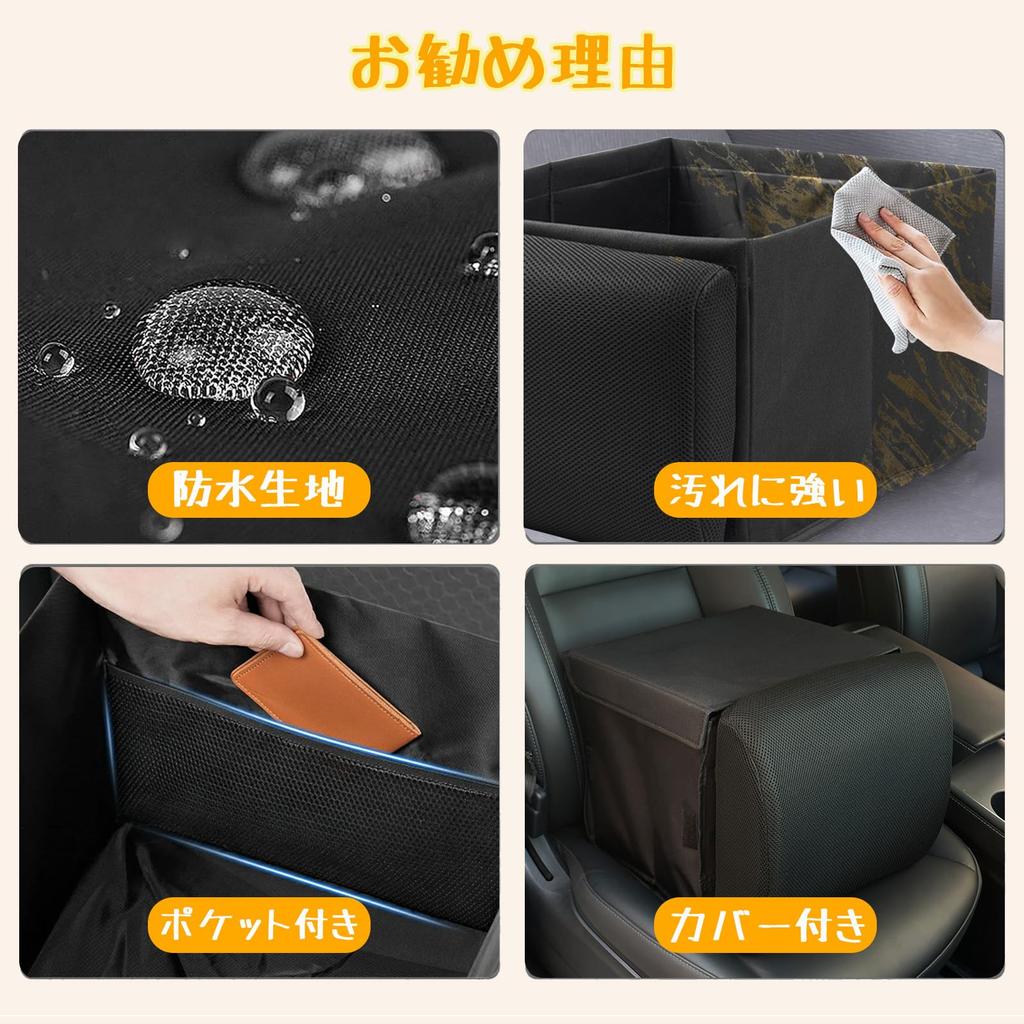 お勧め理由

防水生地

汚れに強い

ポケット付き

カバー付き