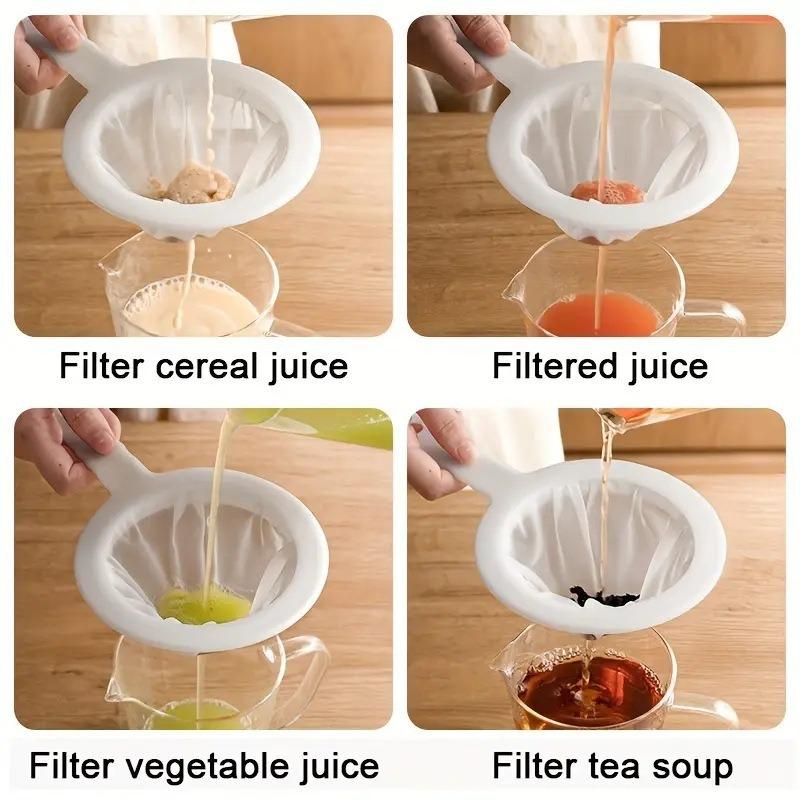 Filter cereal juice

Filtered juice

Filter vegetable juice

Filter tea soup