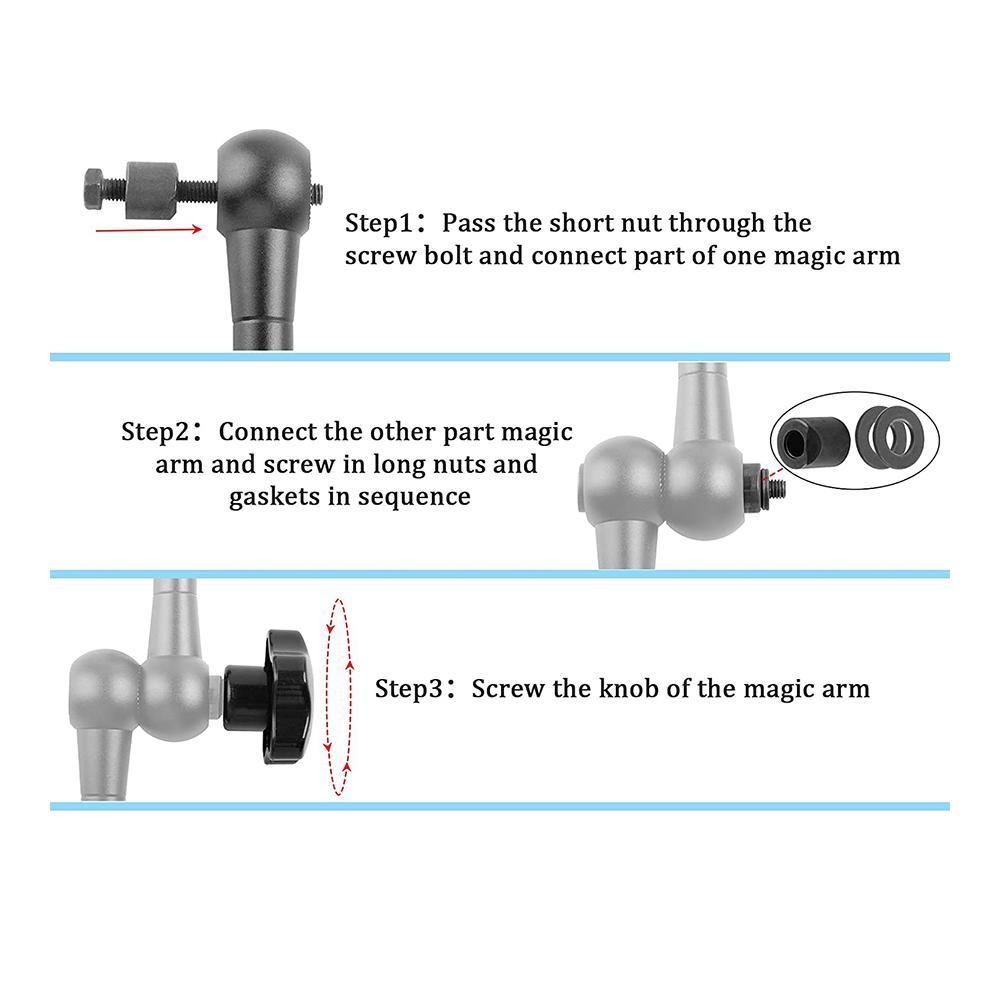 Step1：Pass the short nut through the screw bolt and connect part of one magic arm

Step2：Connect the other part magic arm and screw in long nuts and gaskets in sequence

Step3：Screw the knob of the magic arm