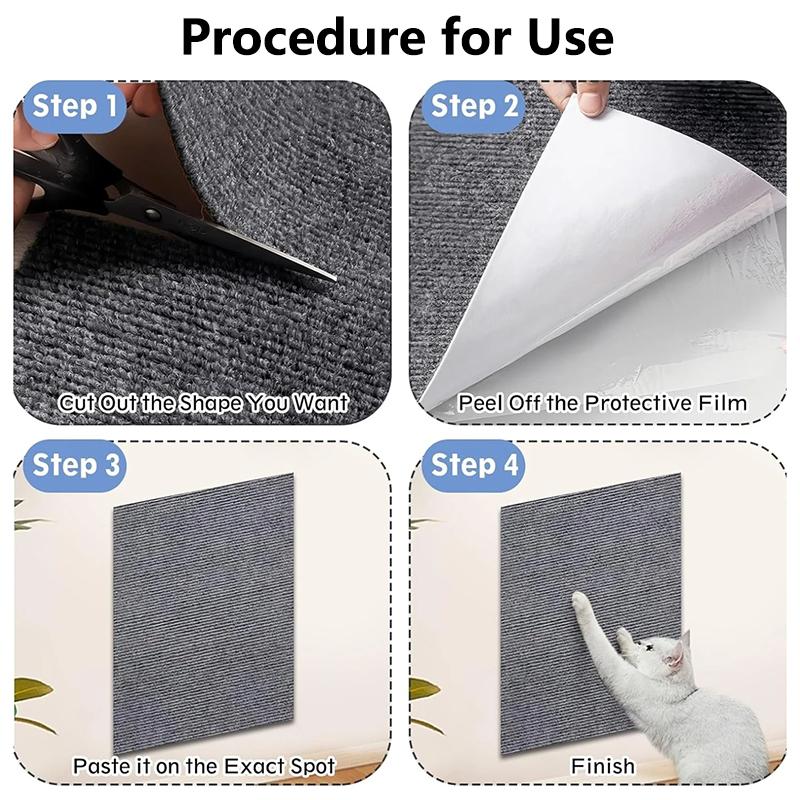 Procedure for Use

Step 1

Cut Out the Shape You Want

Step 2

Peel Off the Protective Film

Step 3

Paste it on the Exact Spot

Step 4

Finish