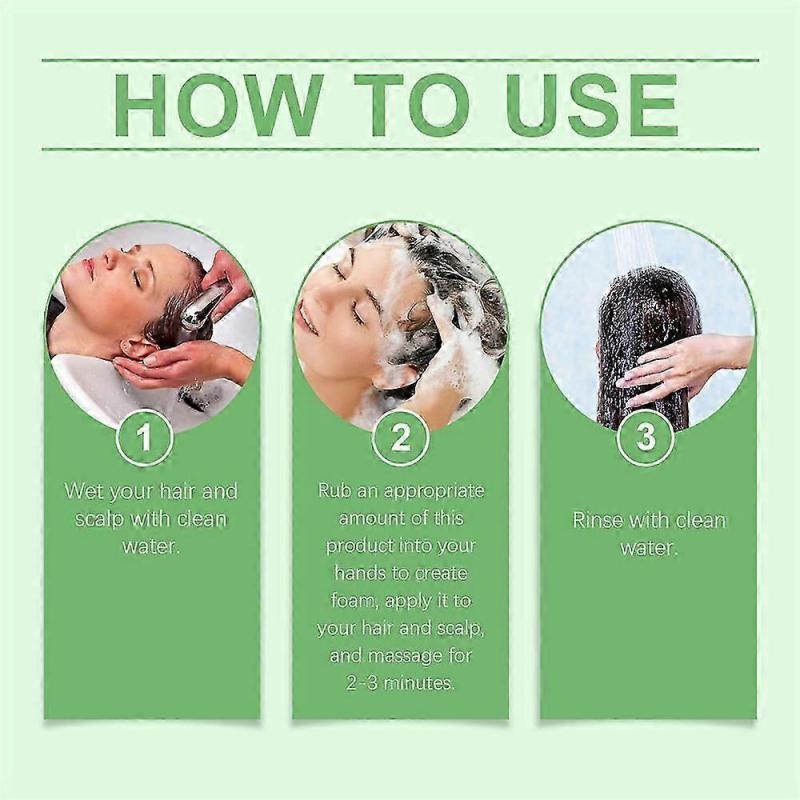 HOW TO USE

1
Wet your hair and scalp with clean water.

2
Rub an appropriate amount of this product into your hands to create foam, apply it to your hair and scalp, and massage for 2-3 minutes.

3
Rinse with clean water.