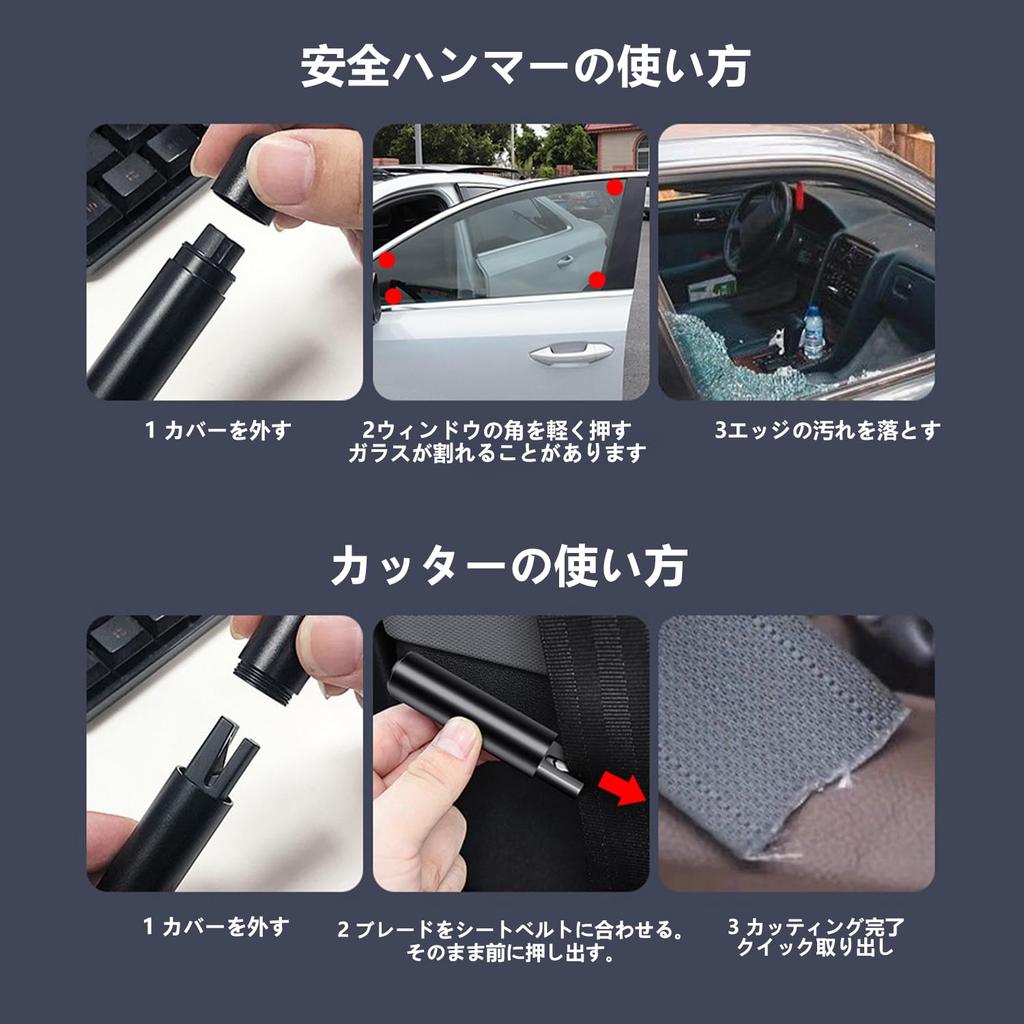 安全ハンマーの使い方

1 カバーを外す

2ウィンドウの角を軽く押す
ガラスが割れることがあります

3エッジの汚れを落とす

カッターの使い方

1 カバーを外す

2 ブレードをシートベルトに合わせる。
そのまま前に押し出す。

3 カッティング完了
クイック取り出し