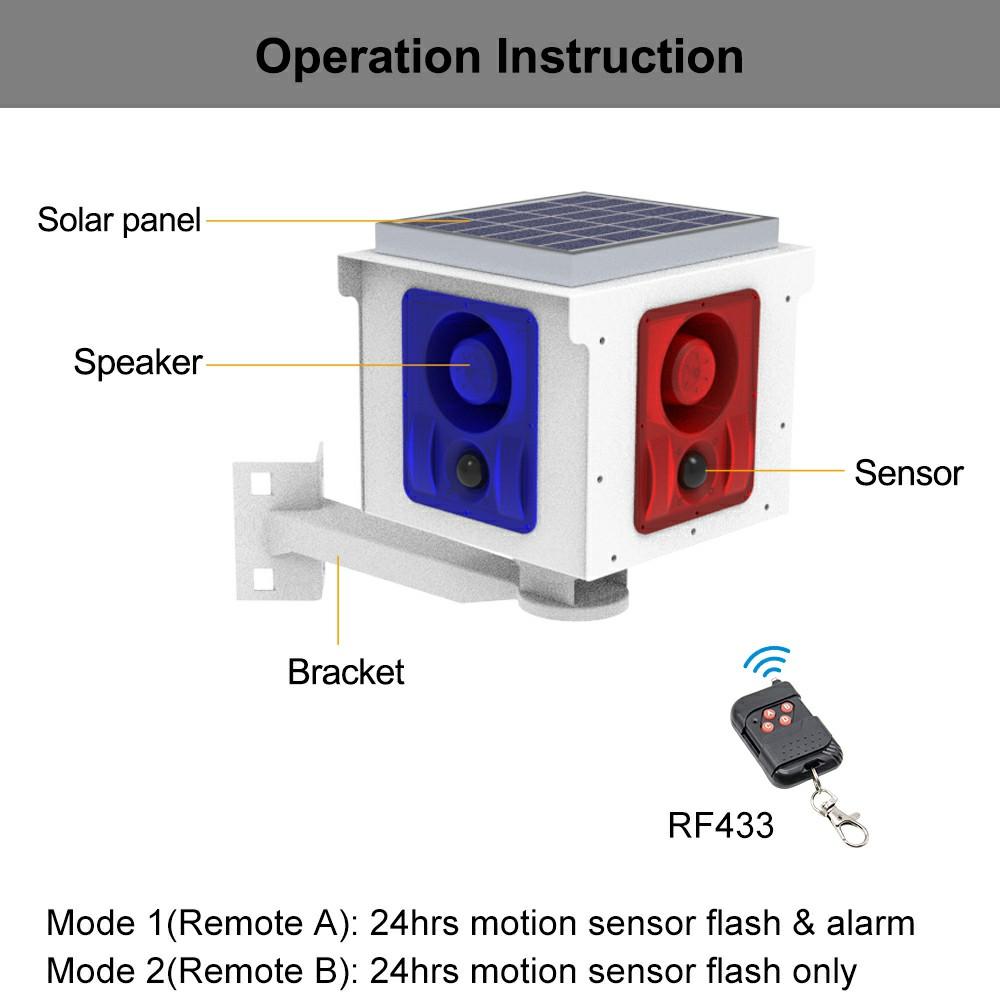 Operation Instruction

Solar panel

Speaker

Sensor

Bracket

RF433

Mode 1(Remote A): 24hrs motion sensor flash & alarm
Mode 2(Remote B): 24hrs motion sensor flash only