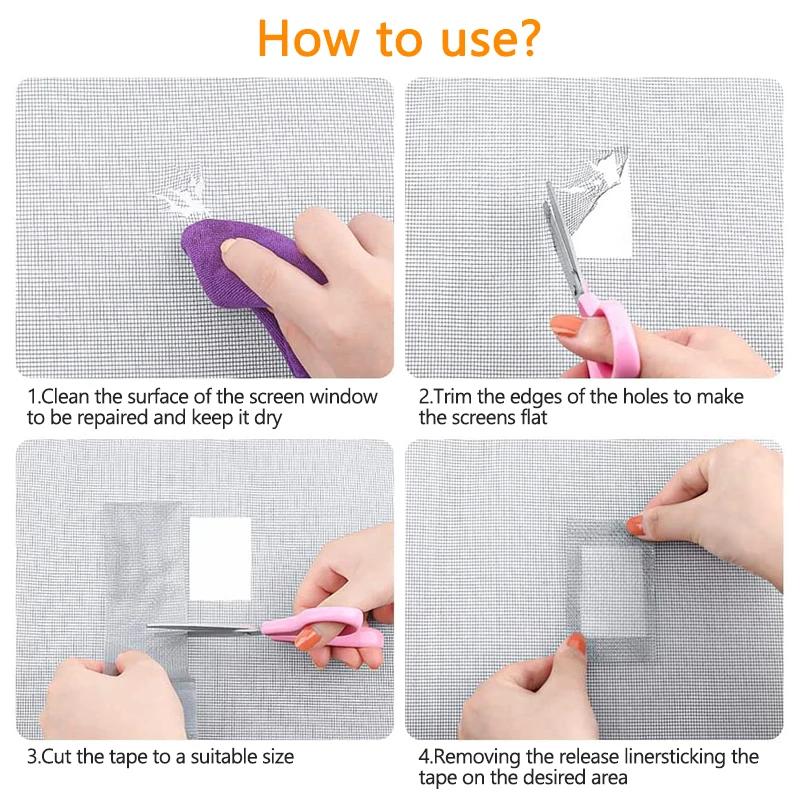 How to use?

1.Clean the surface of the screen window to be repaired and keep it dry

2.Trim the edges of the holes to make the screens flat

3.Cut the tape to a suitable size

4.Removing the release linersticking the tape on the desired area