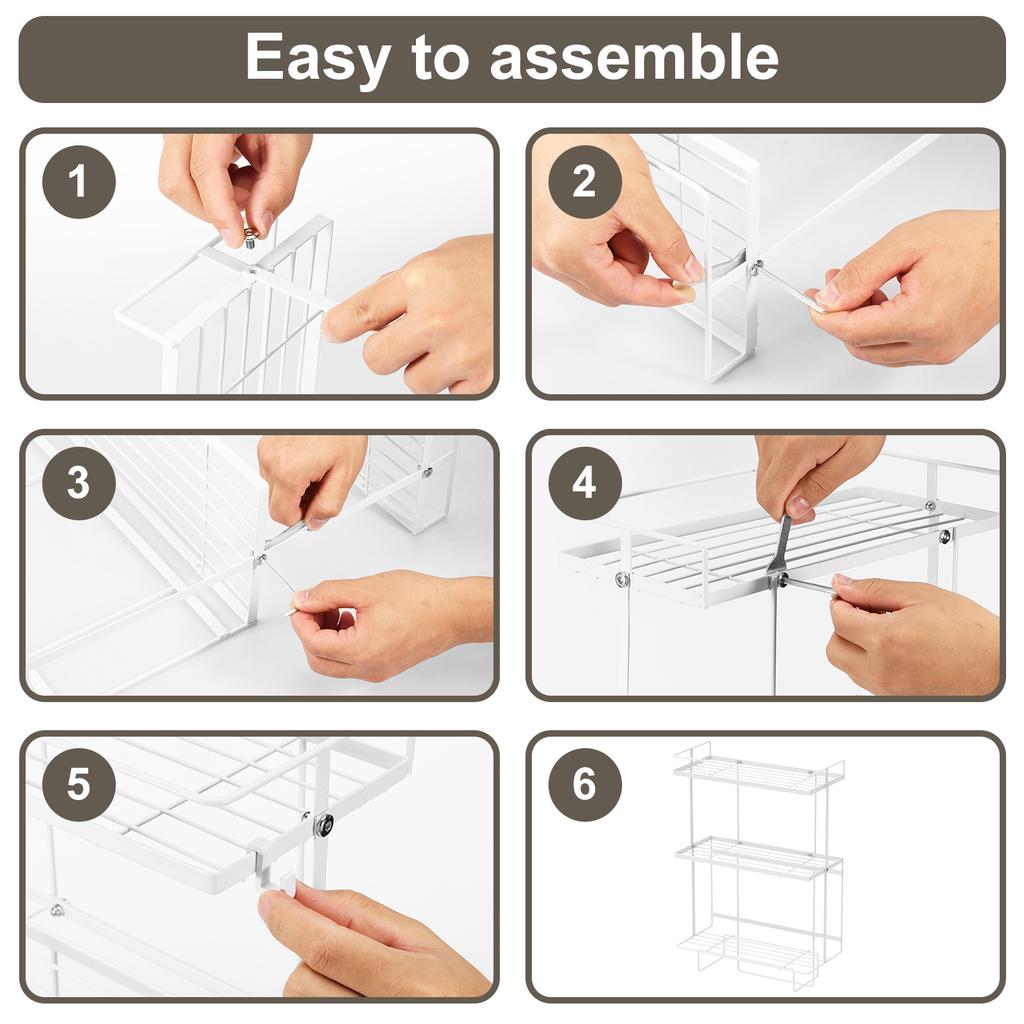 Easy to assemble

1

2

3

4

5

6