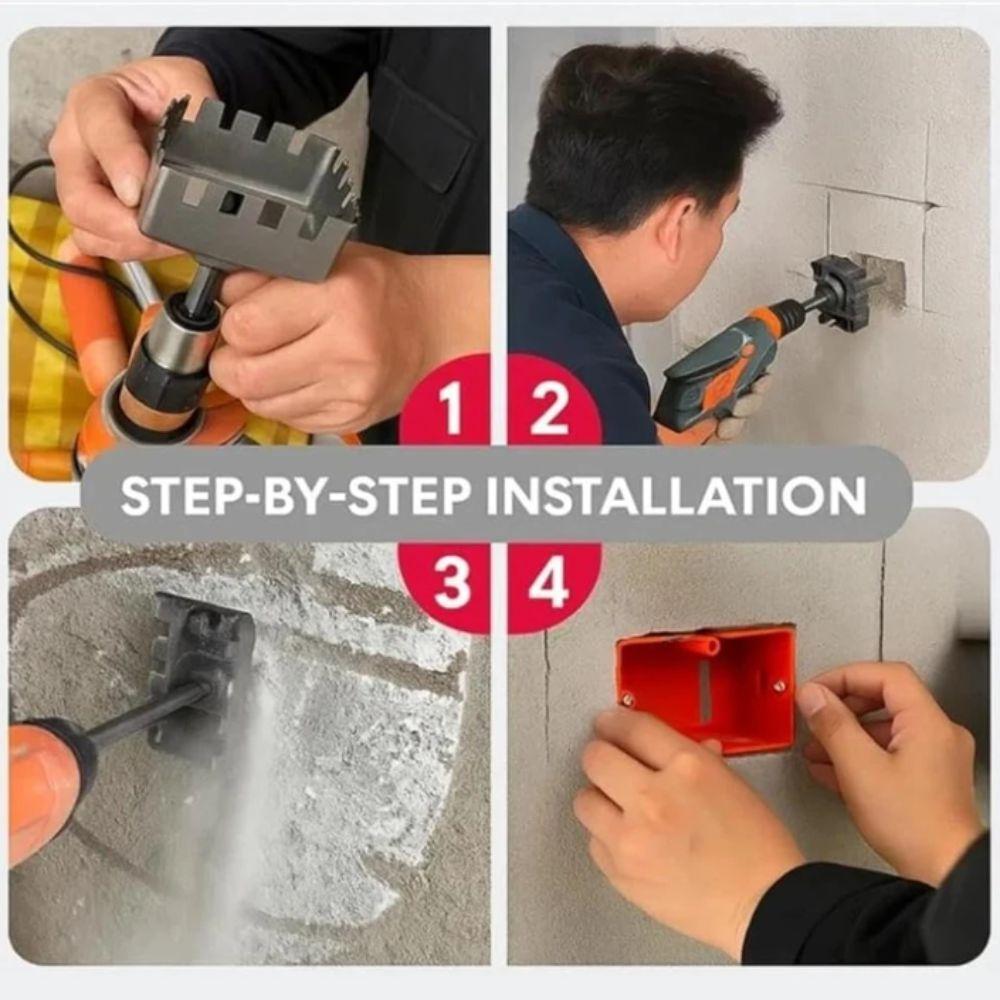 1 2

STEP-BY-STEP INSTALLATION

3 4