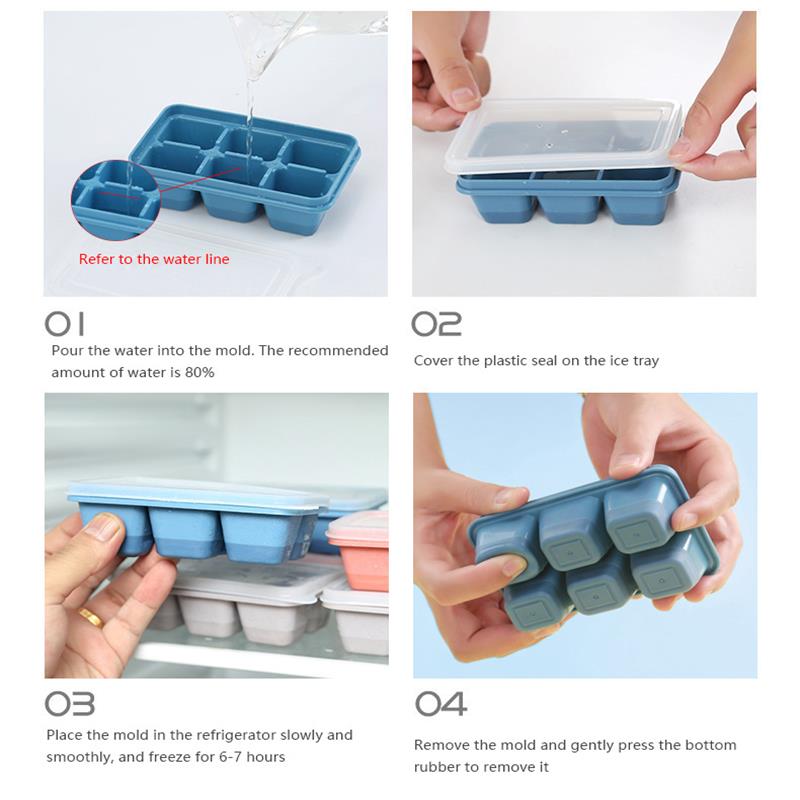 Refer to the water line

01
Pour the water into the mold. The recommended amount of water is 80%

02
Cover the plastic seal on the ice tray

03
Place the mold in the refrigerator slowly and smoothly, and freeze for 6-7 hours

04
Remove the mold and gently press the bottom rubber to remove it