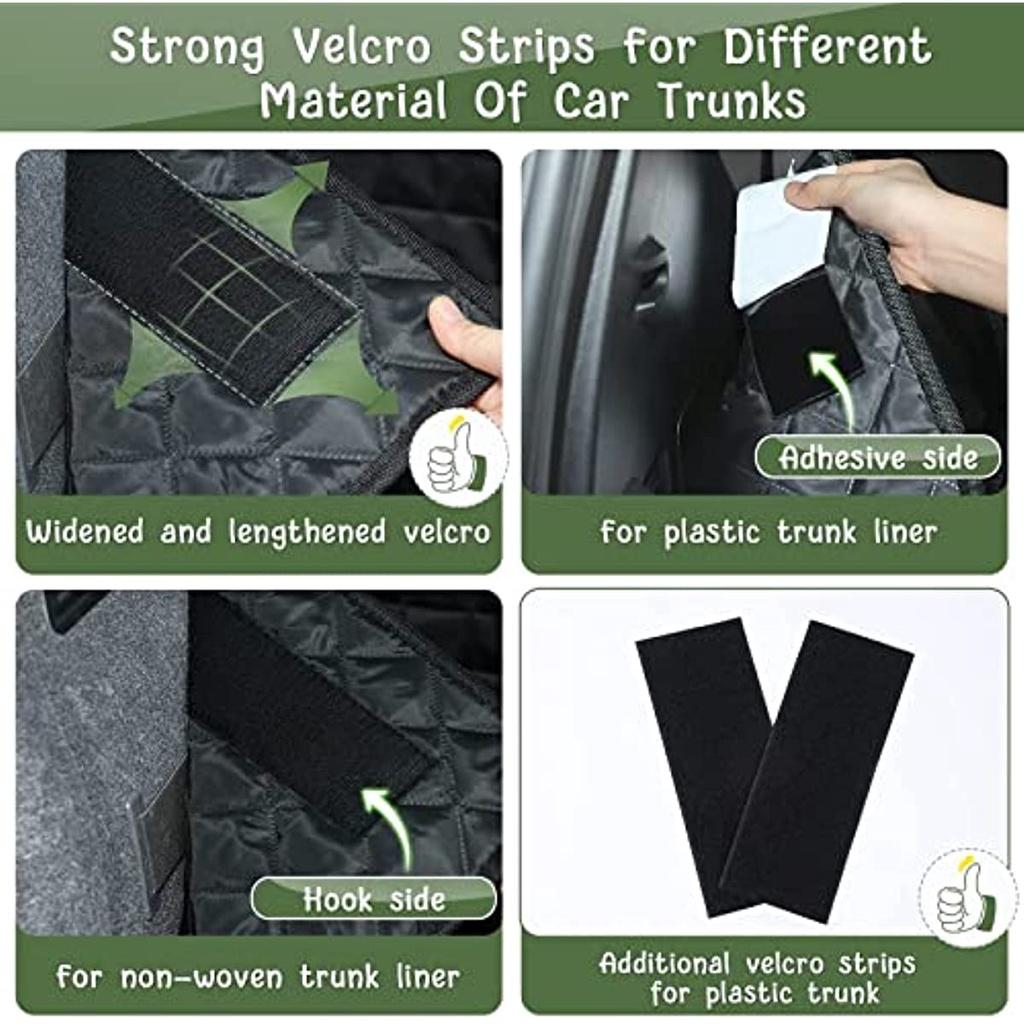 Strong Velcro Strips for Different Material Of Car Trunks

Widened and lengthened velcro

Adhesive side

for plastic trunk liner

Hook side

for non-woven trunk liner

Additional velcro strips for plastic trunk